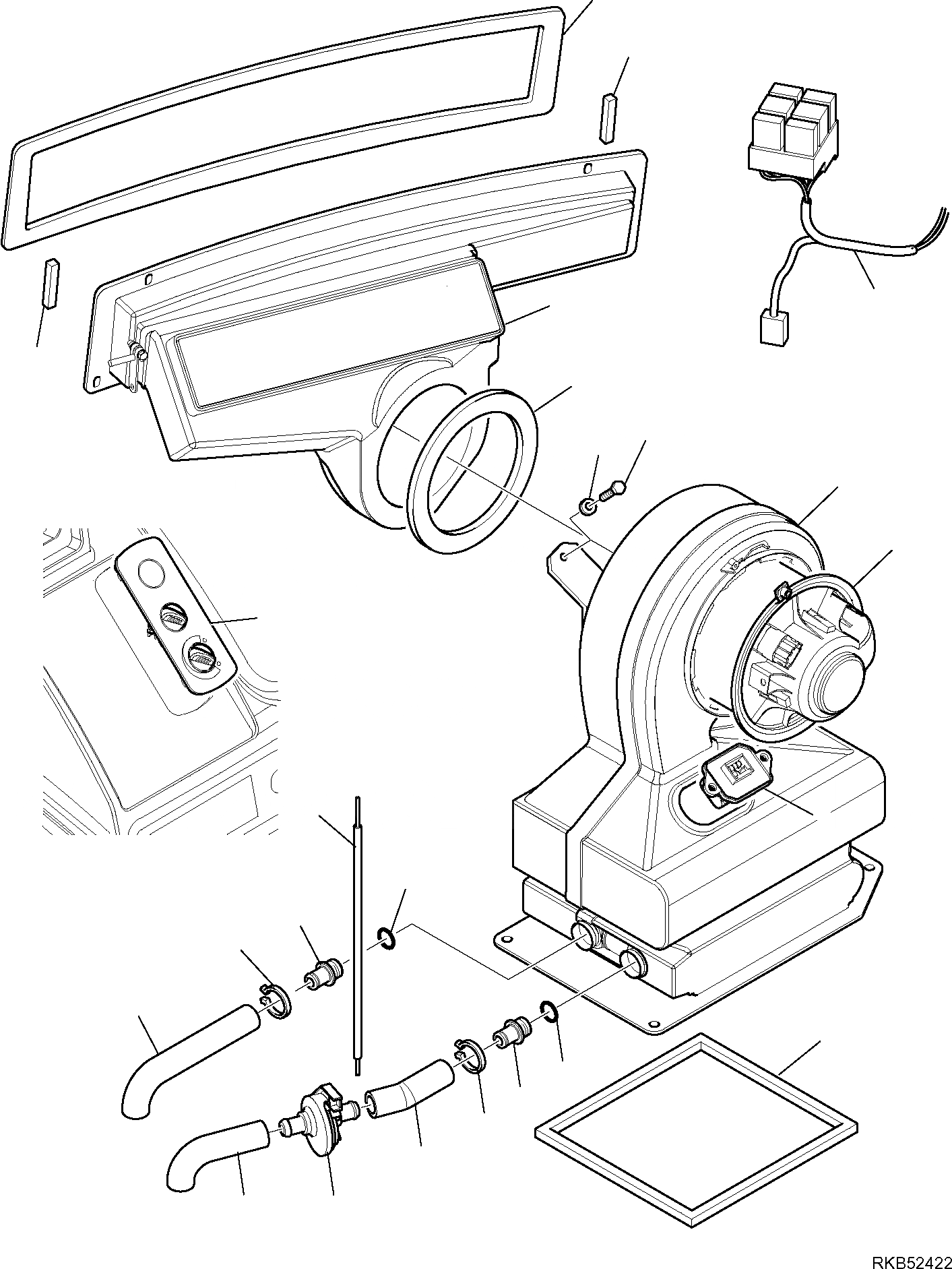 RKB52422