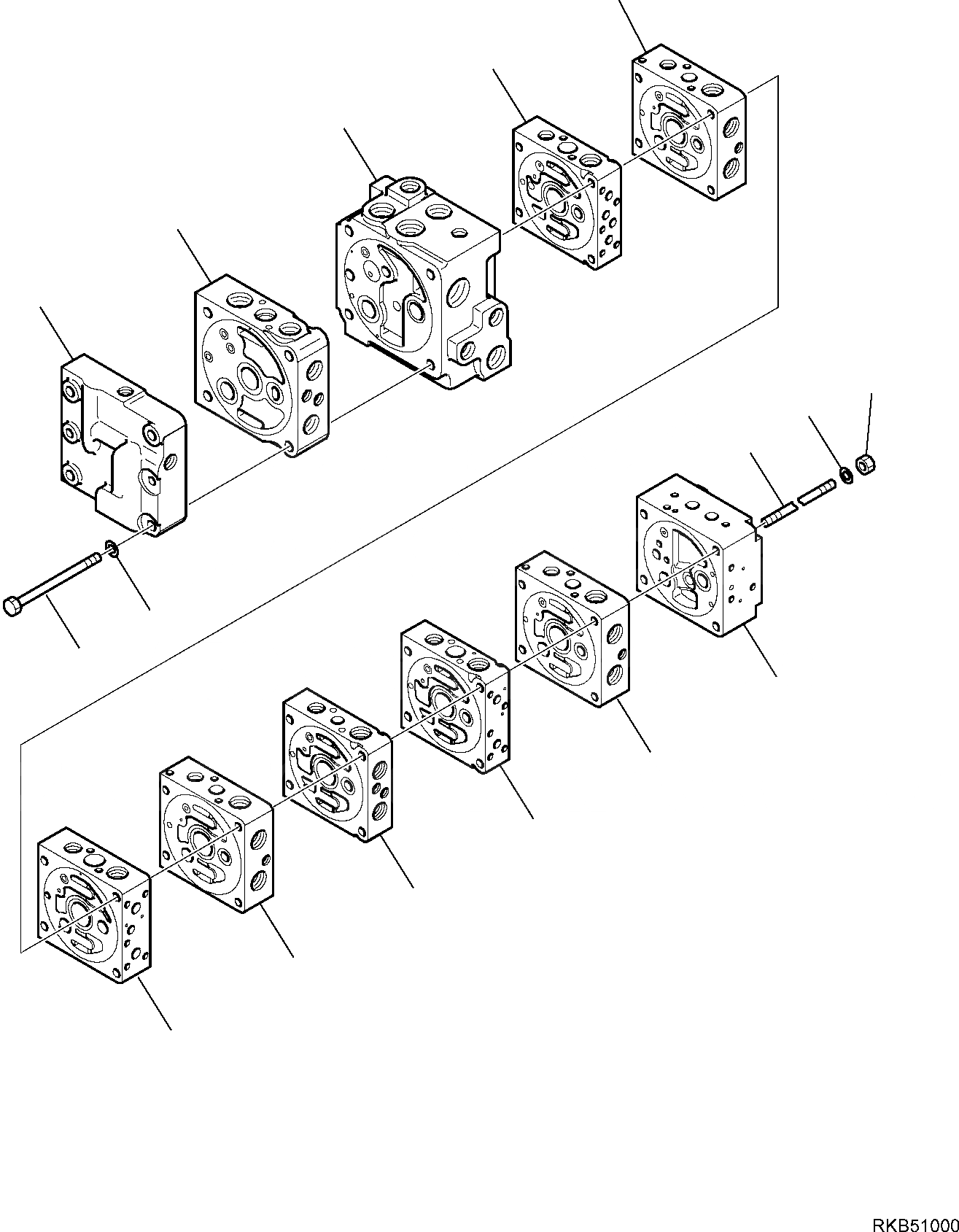 RKB51000