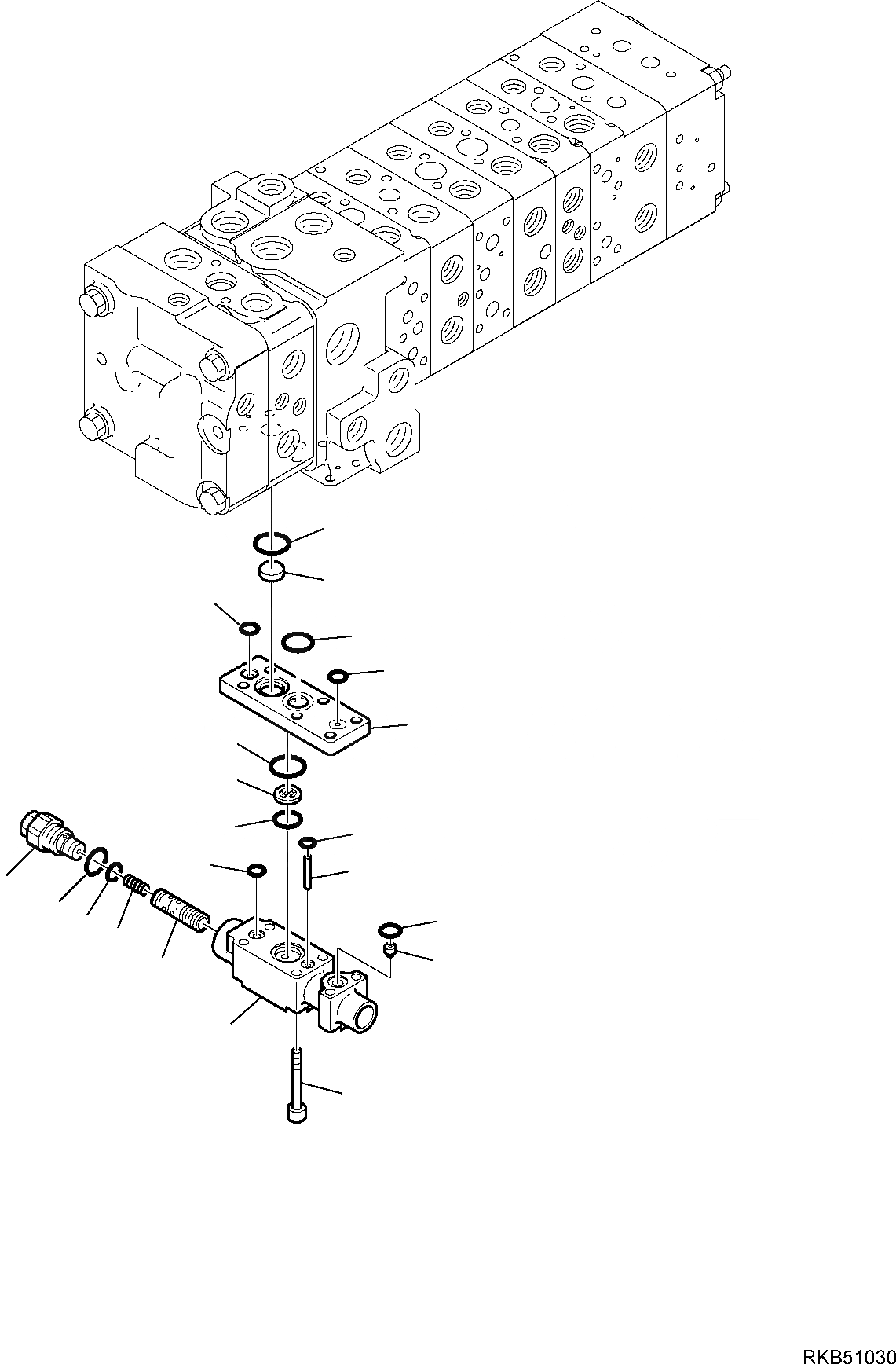 RKB51030