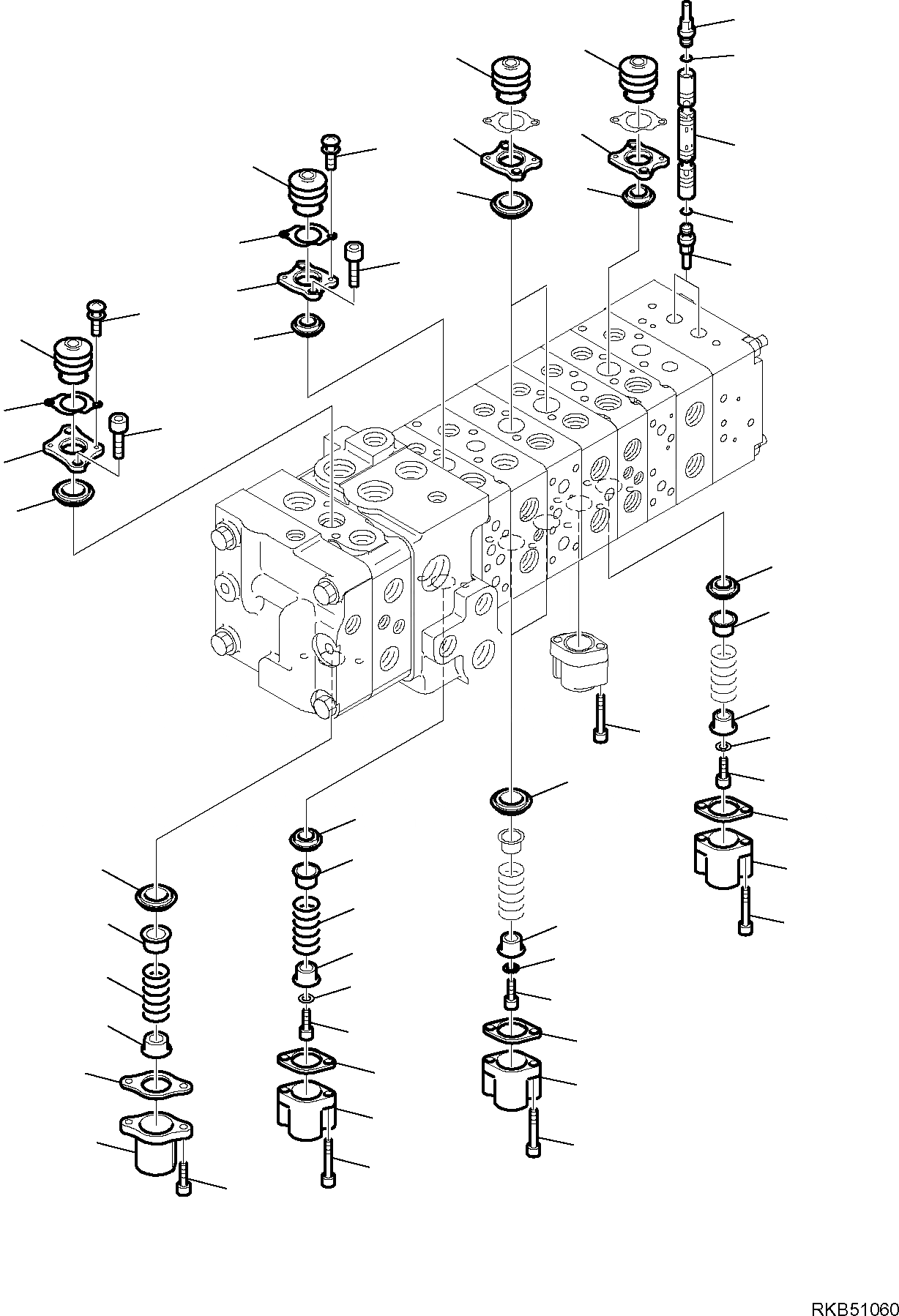 RKB51060