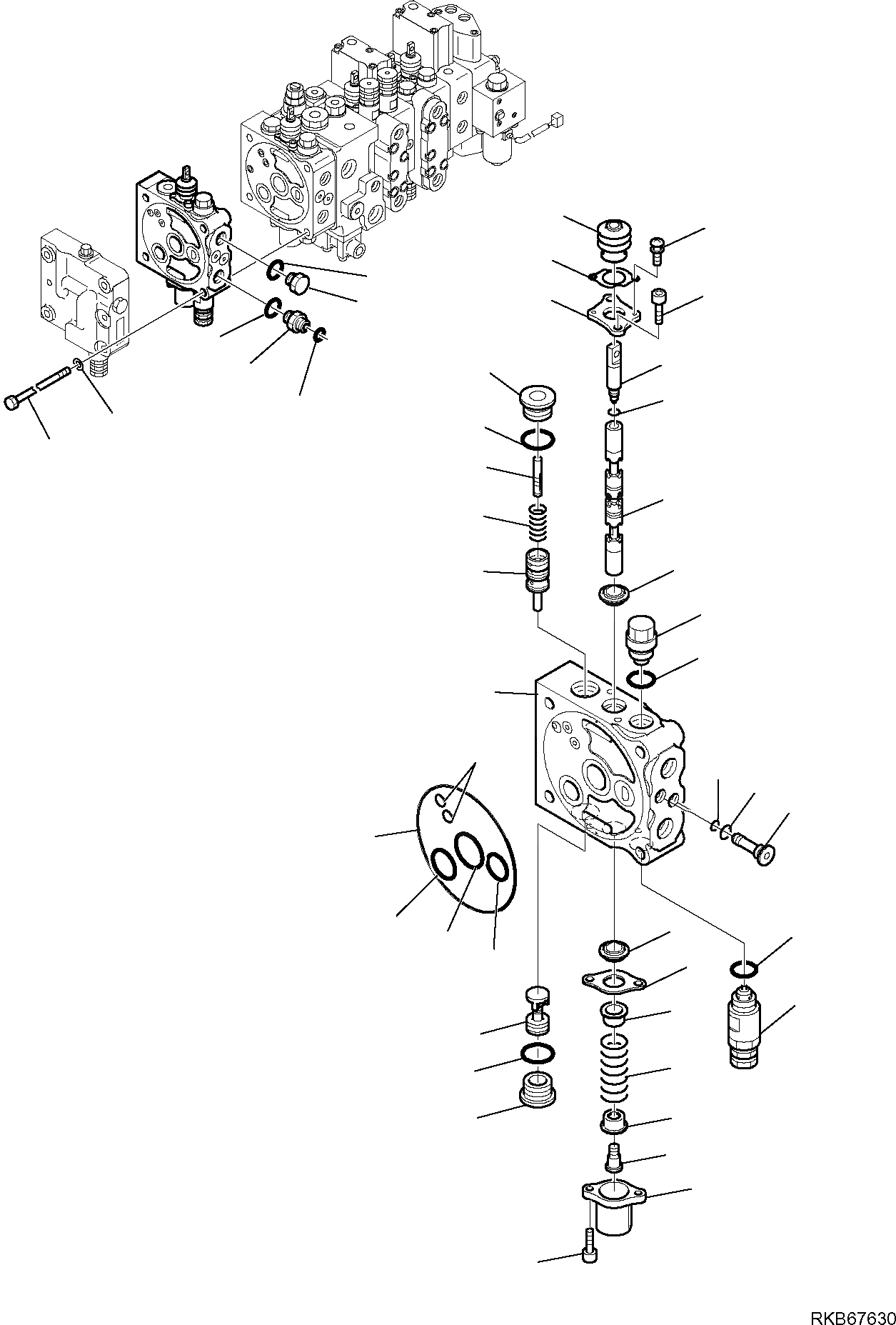 RKB67630