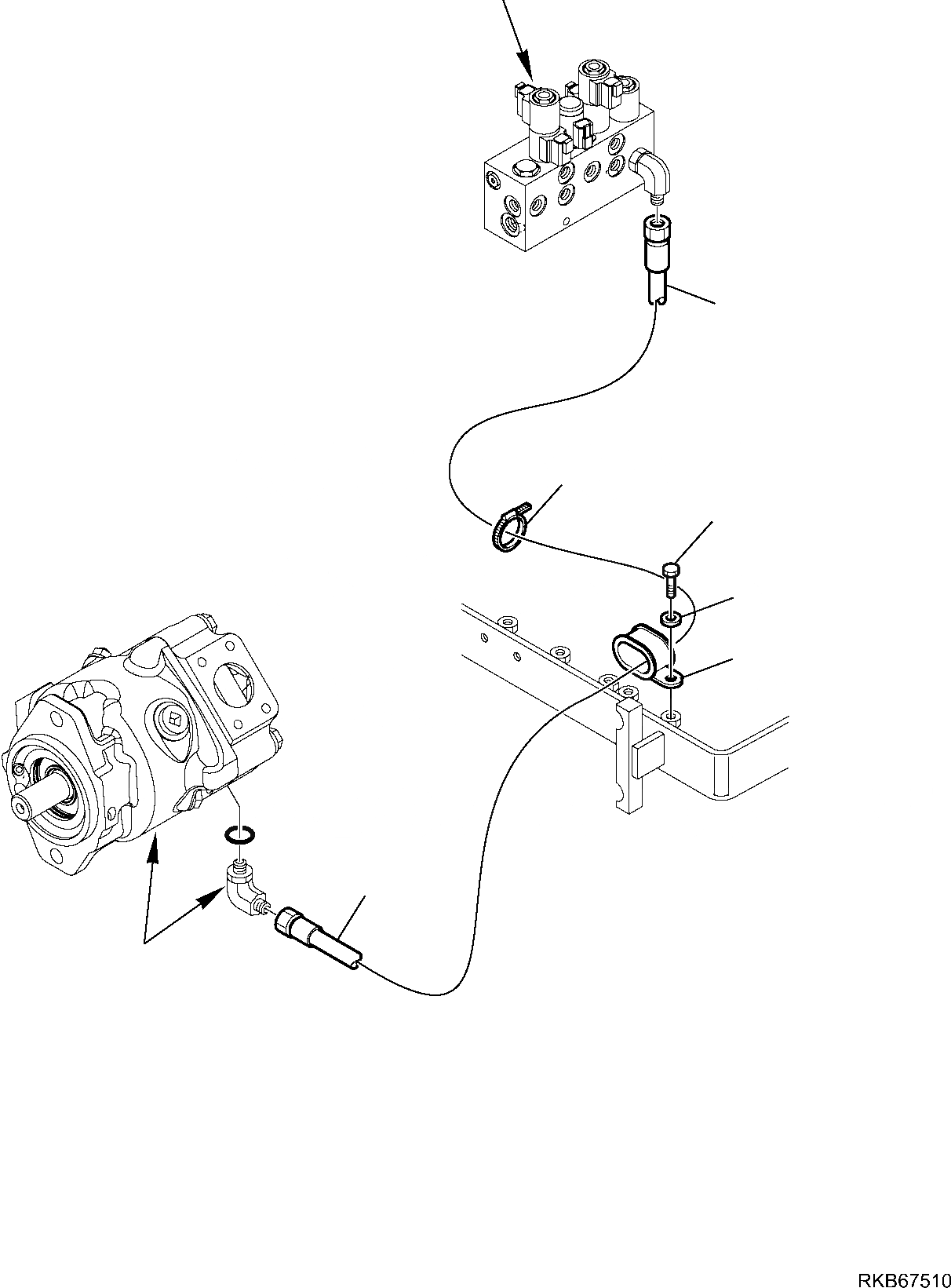 RKB67510