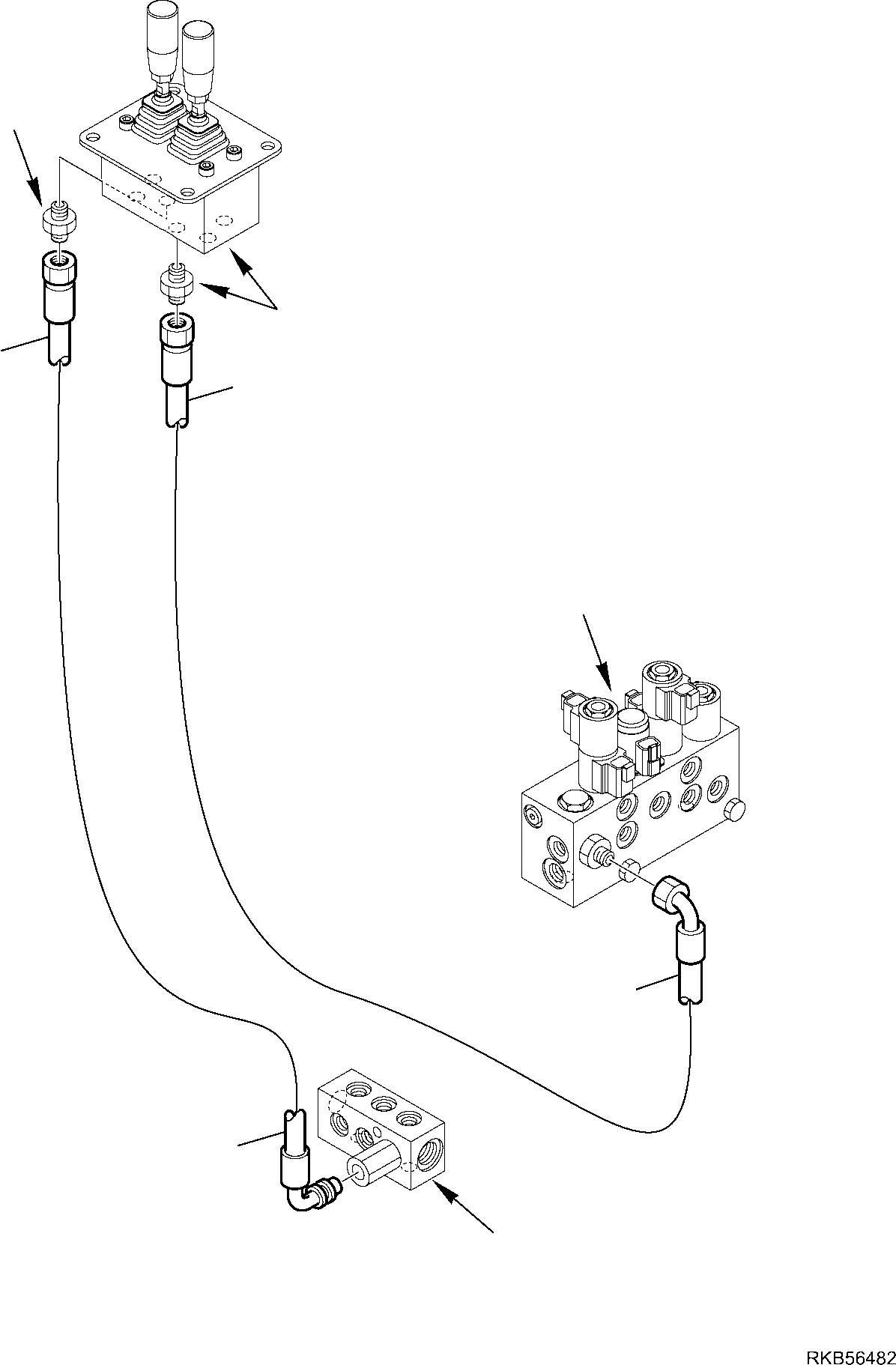 RKB56482