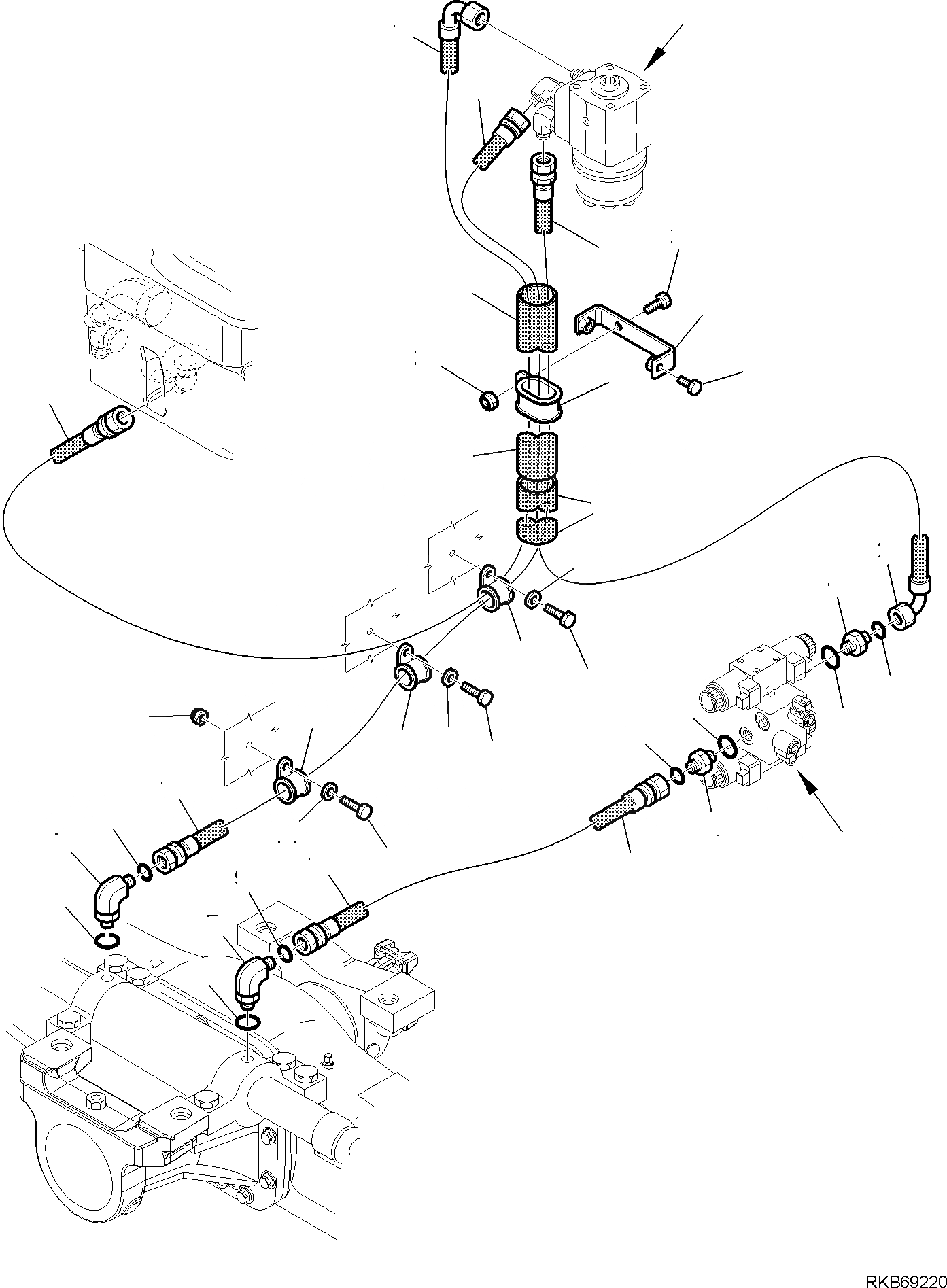 RKB69220