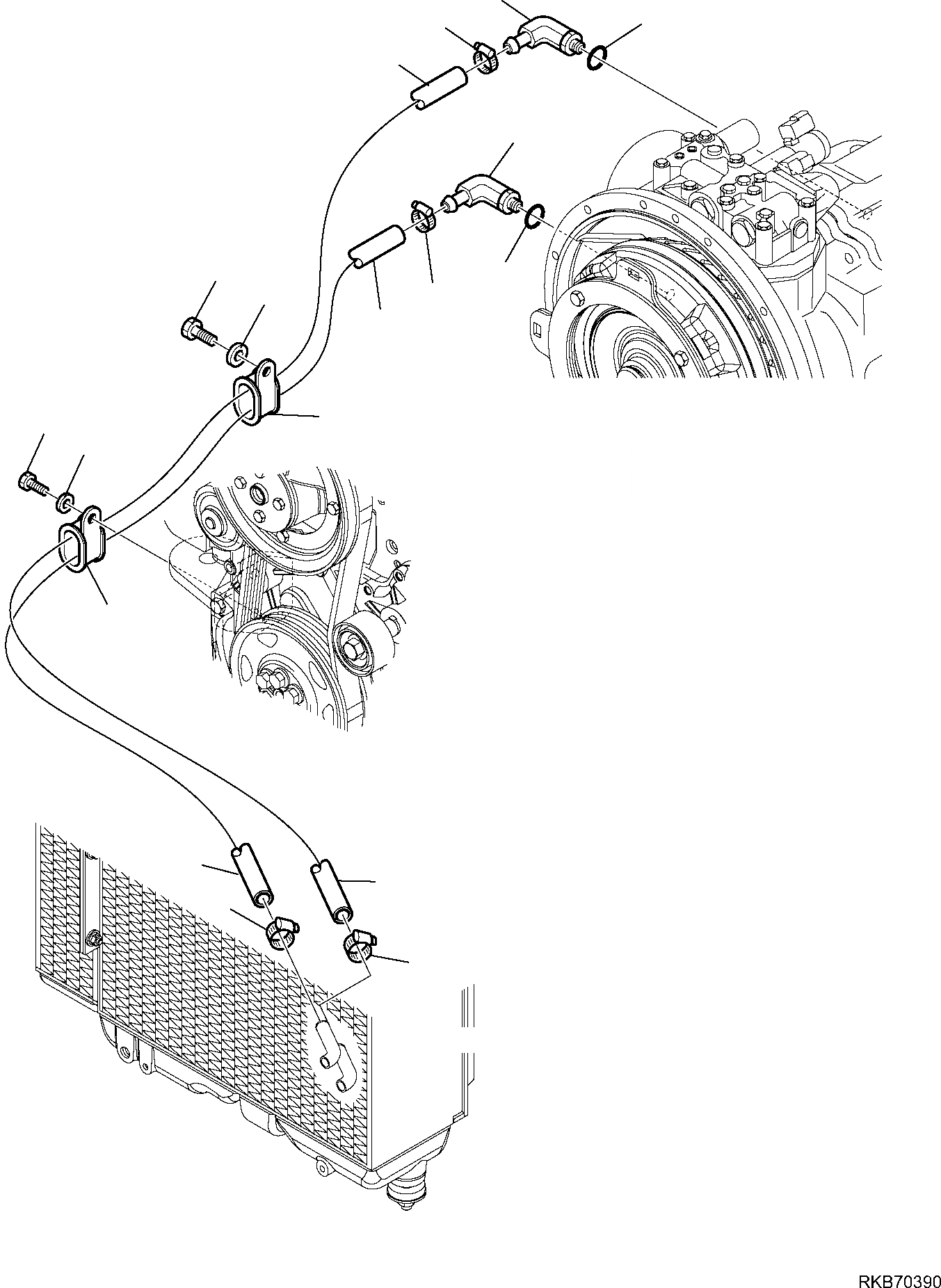 RKB70390