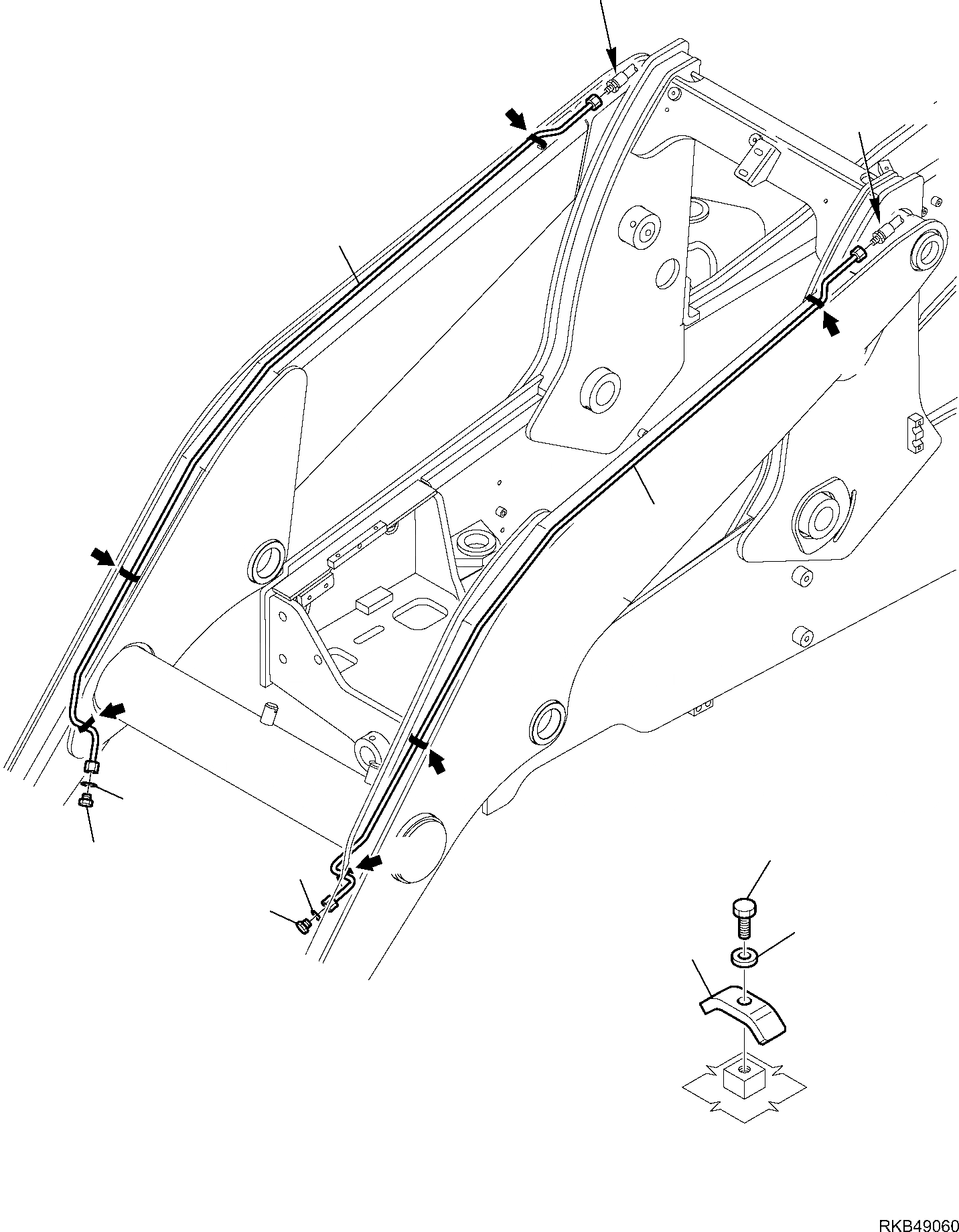 RKB49060