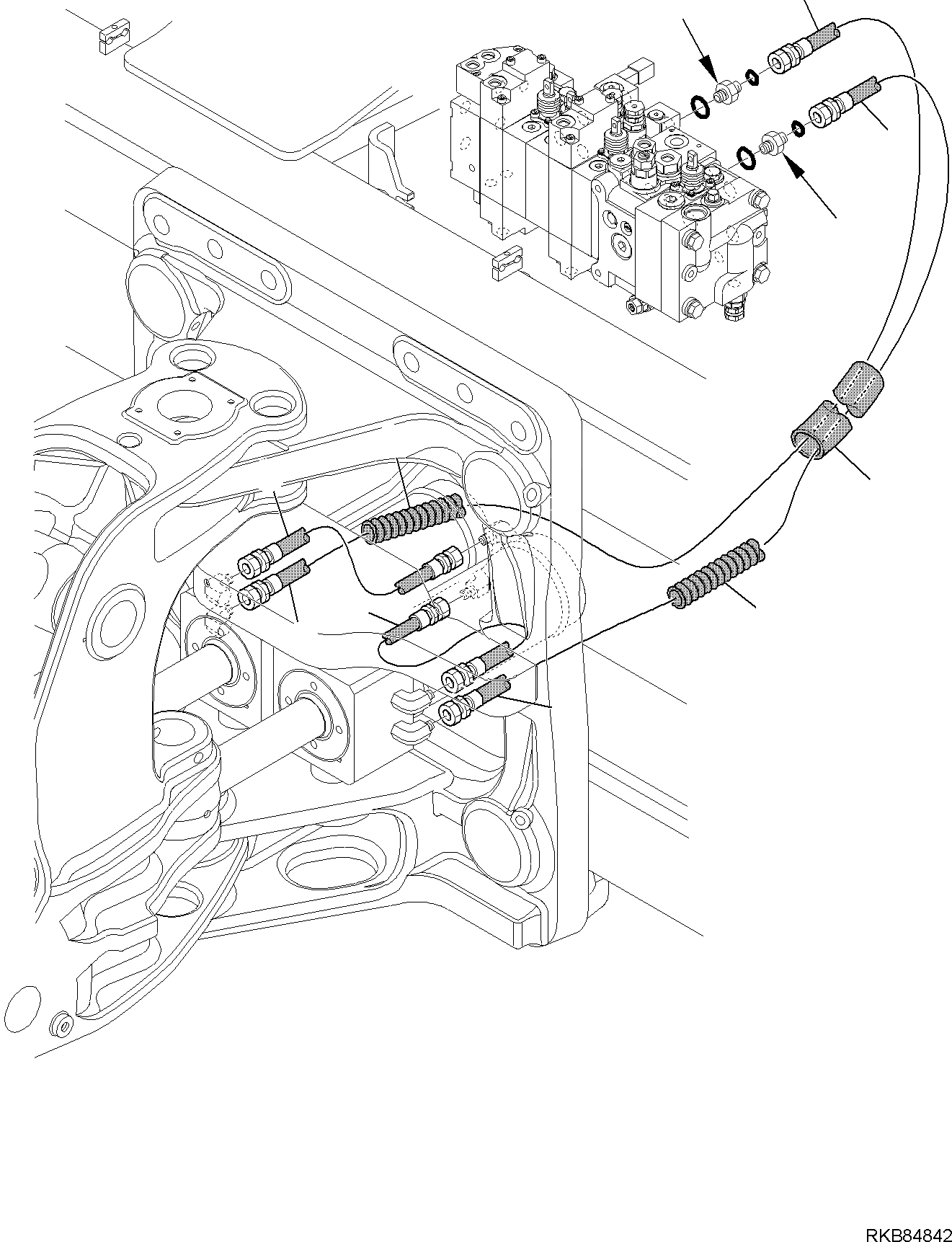 RKB84842