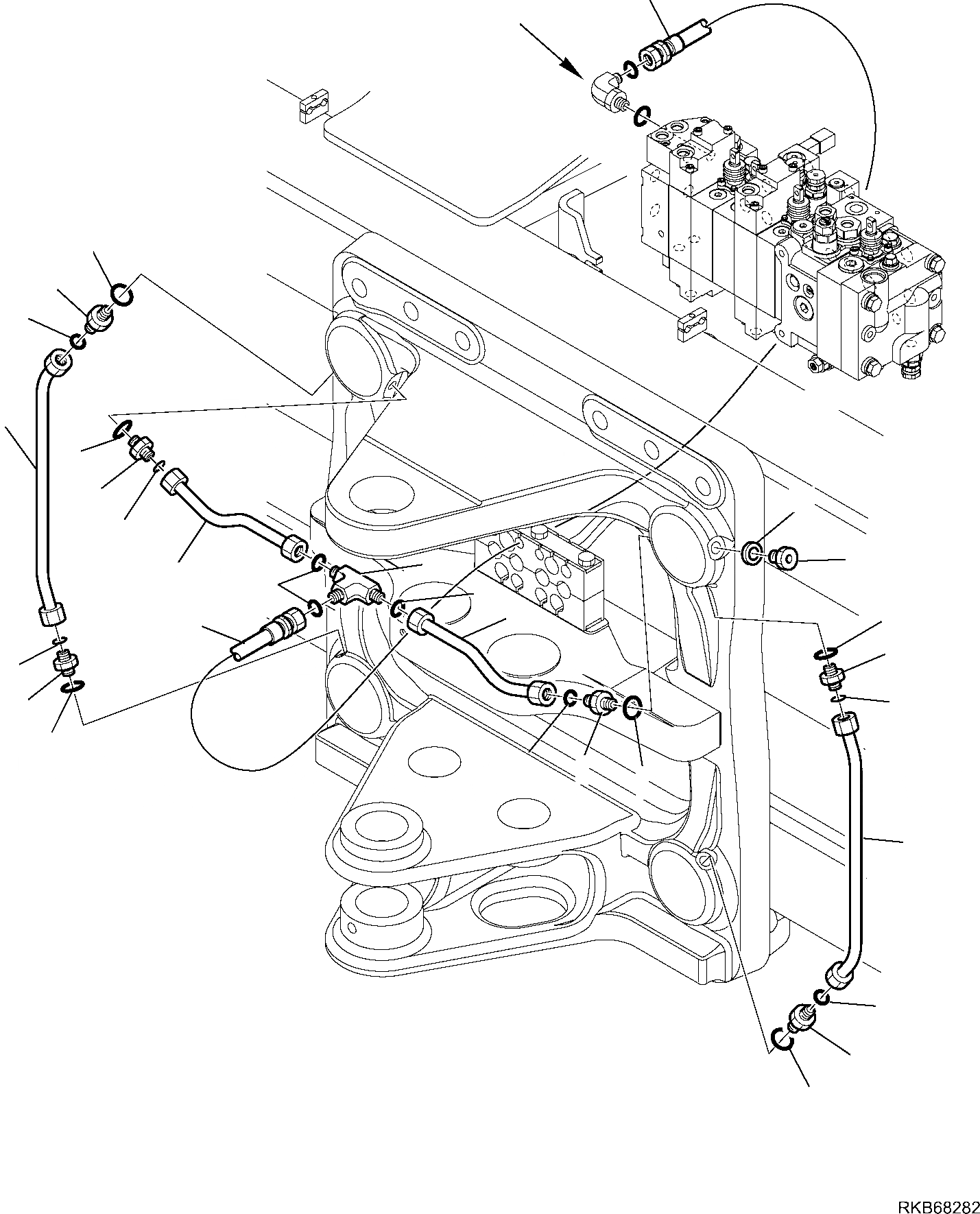 RKB68282