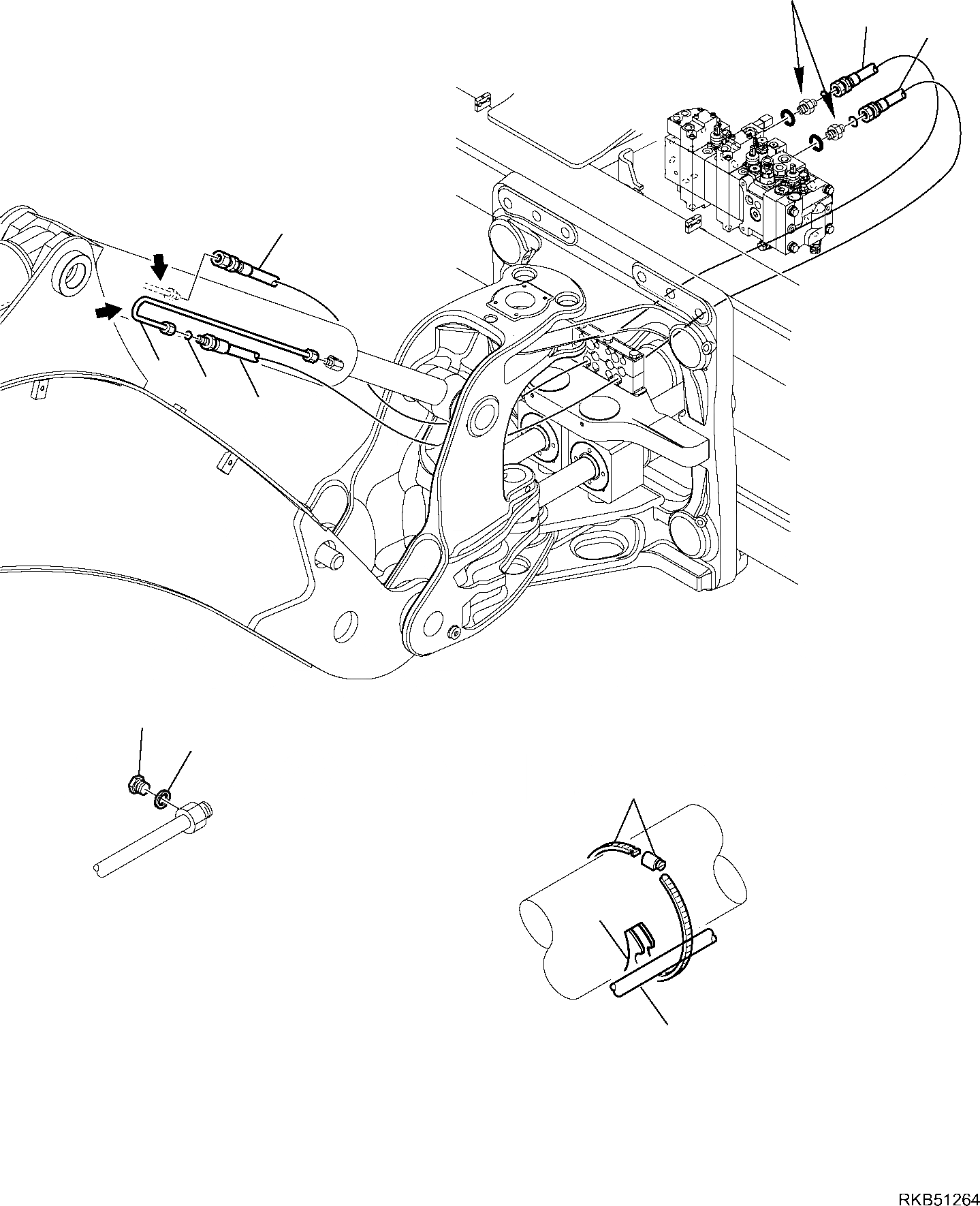 RKB51264