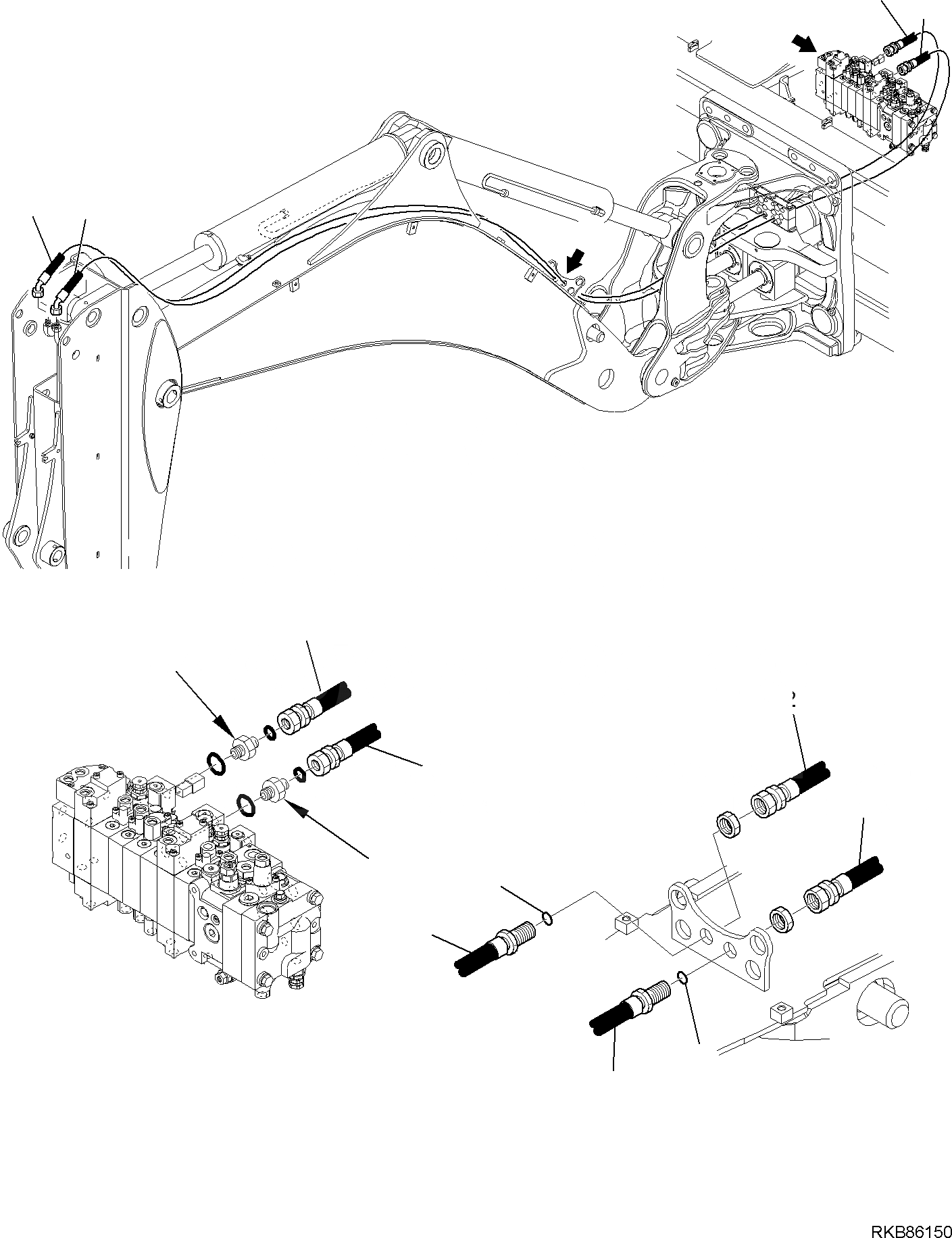 RKB86150