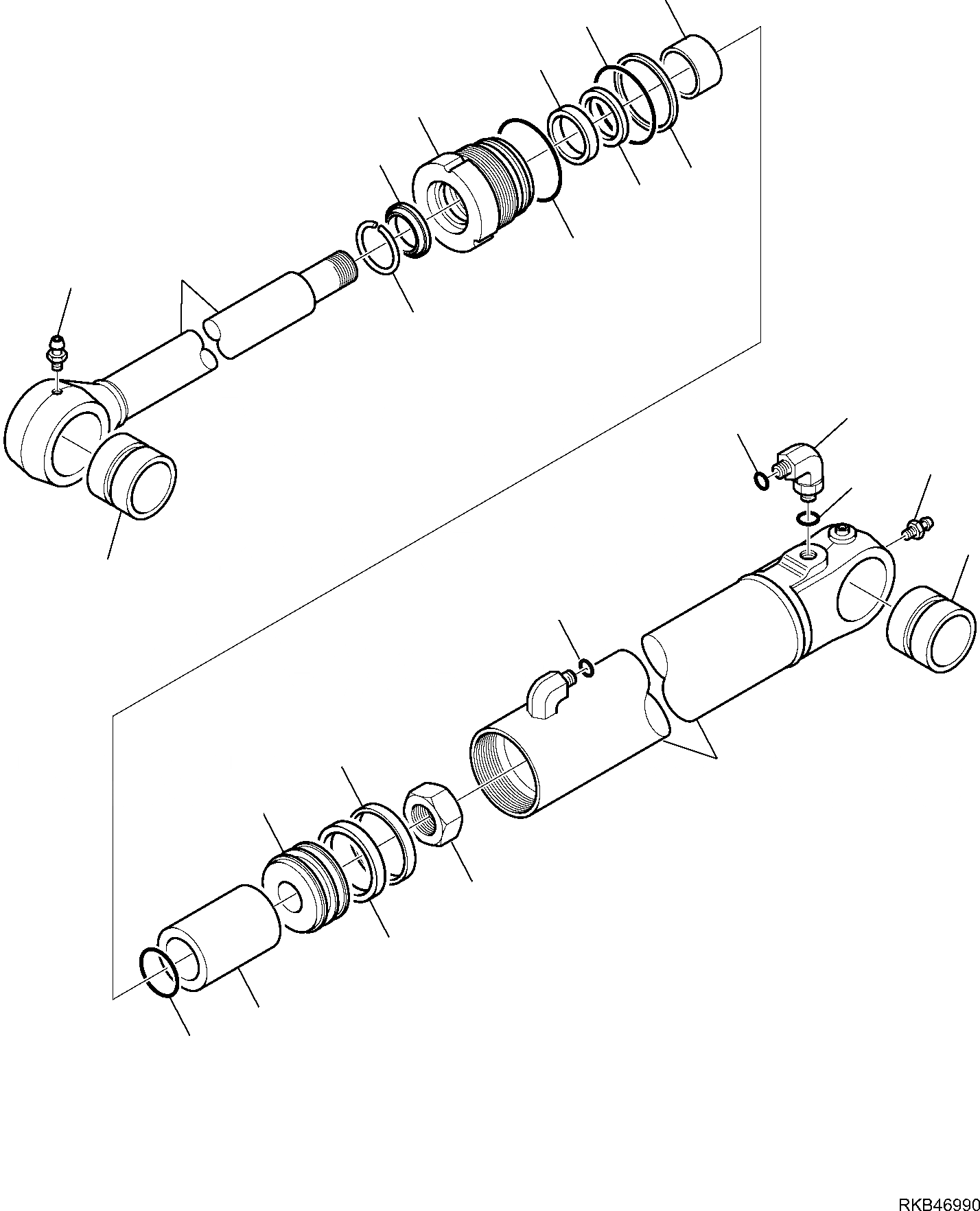 RKB46990