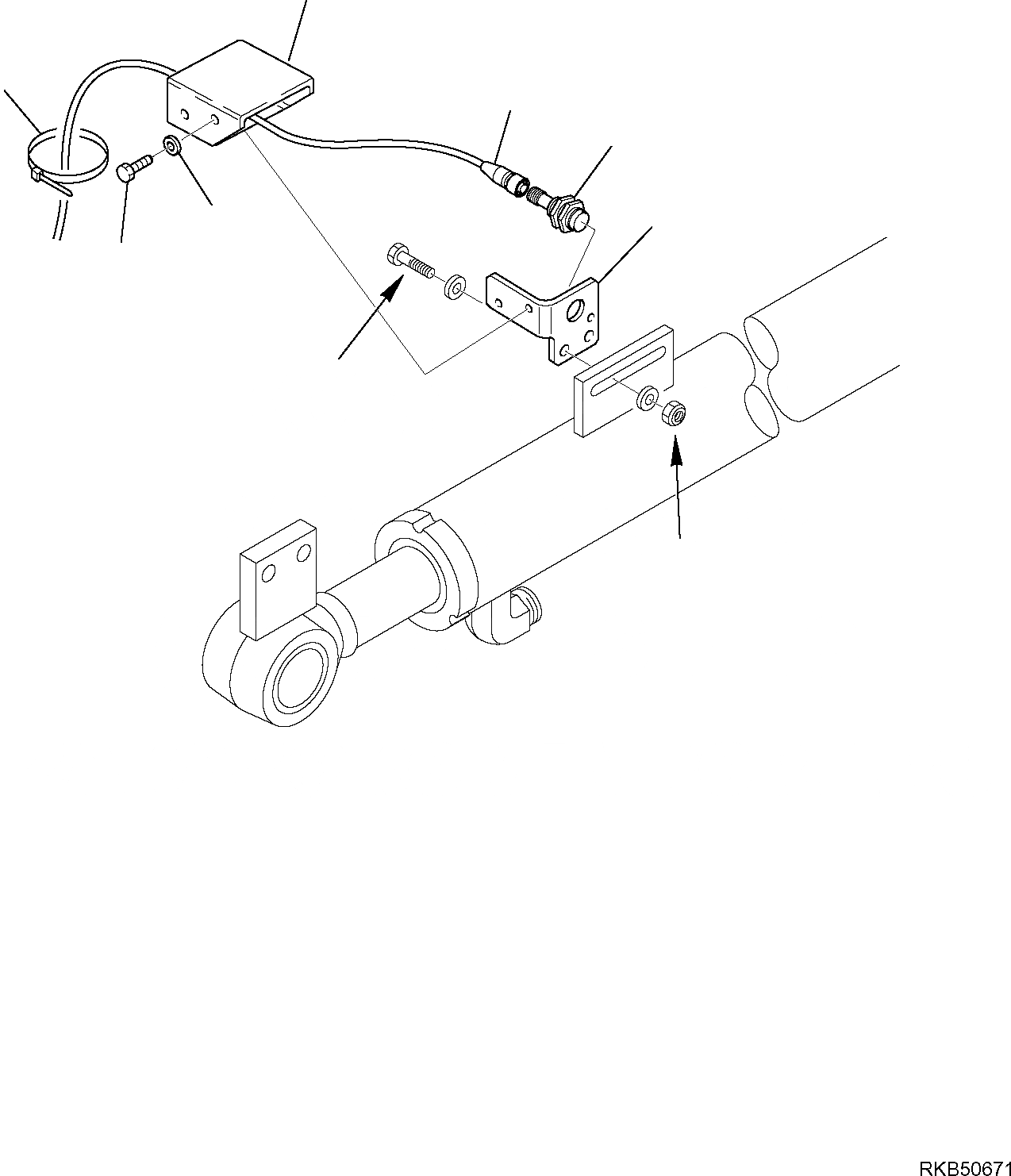 RKB50671