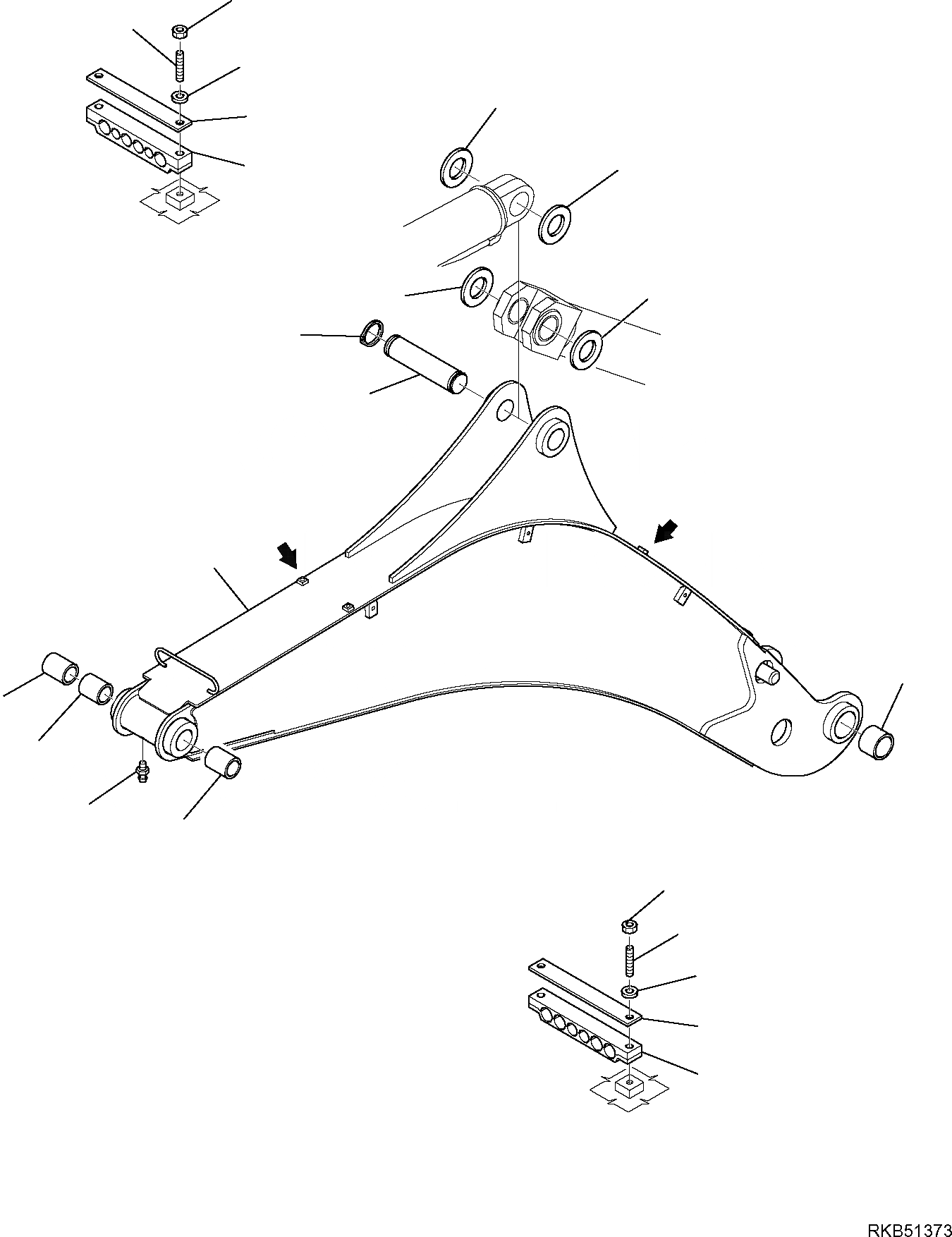 RKB51373