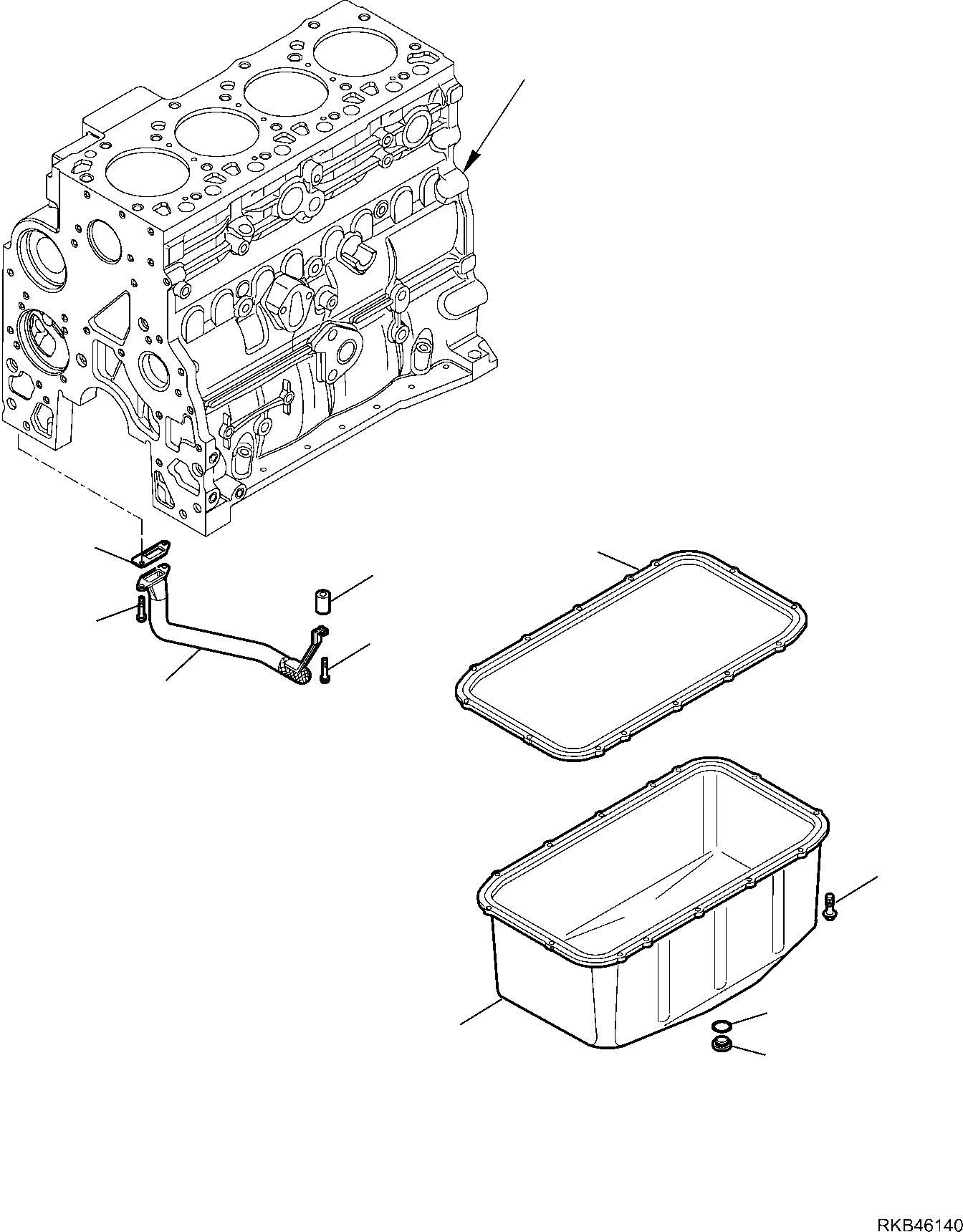 RKB46140