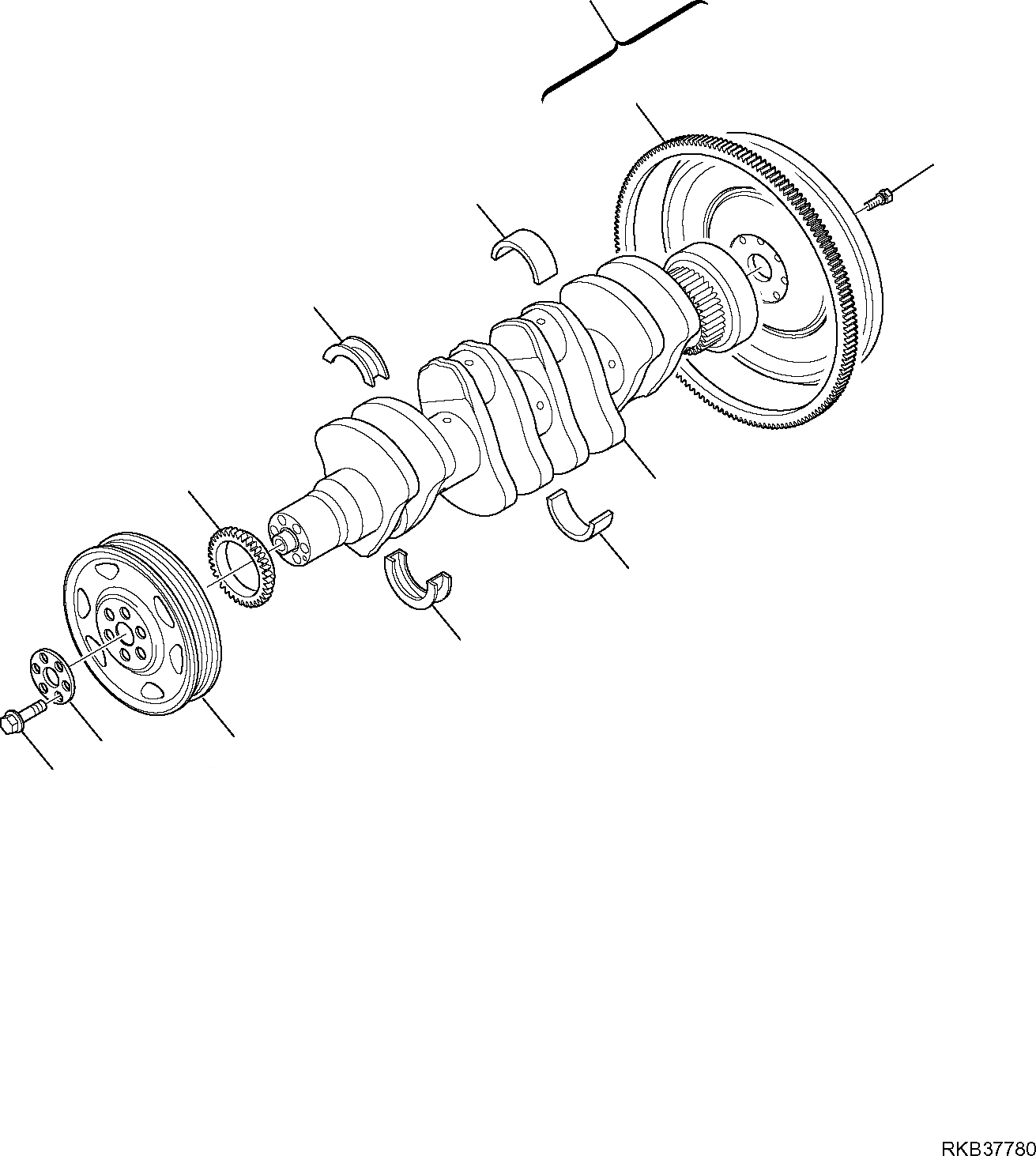 RKB37780