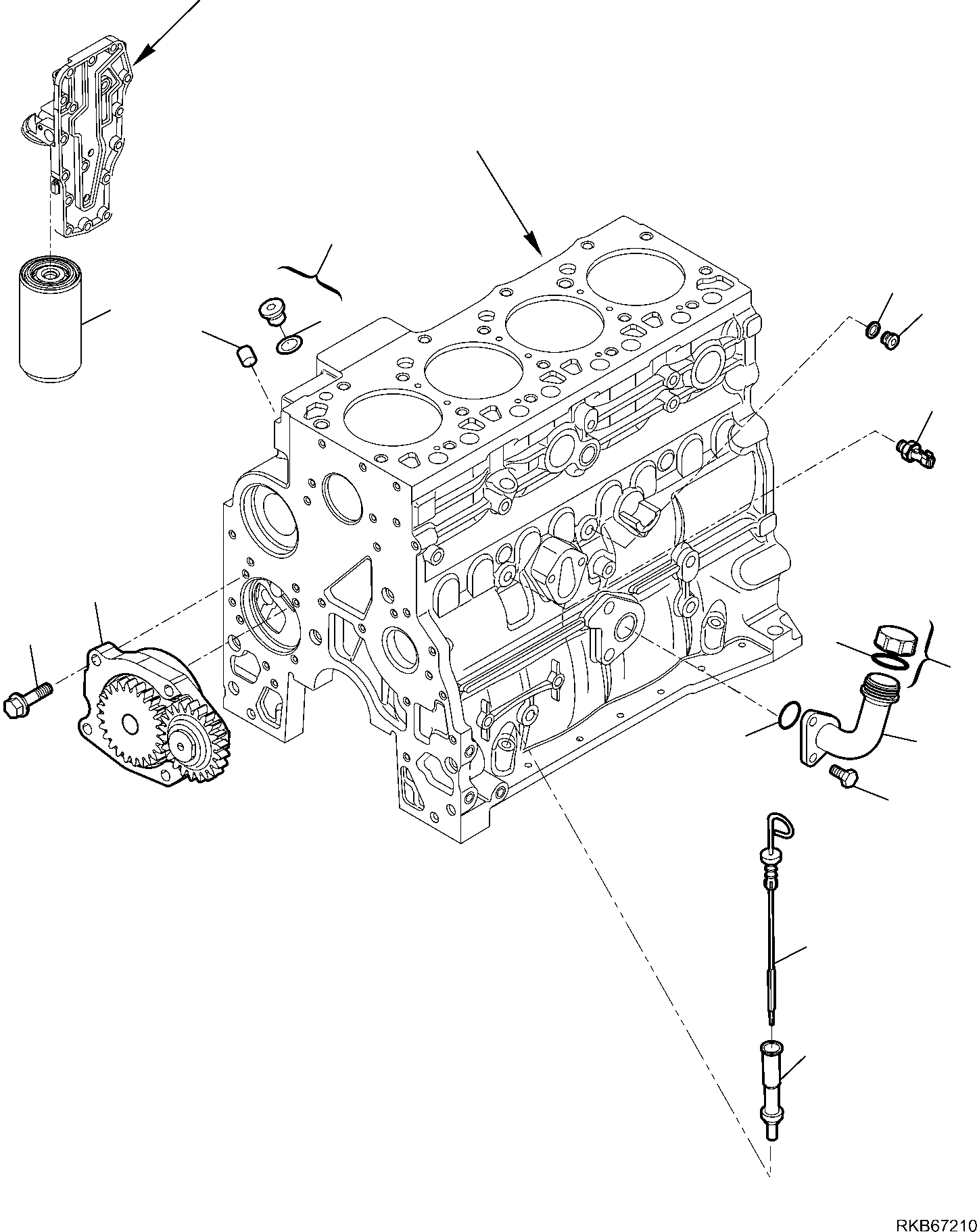 RKB67210