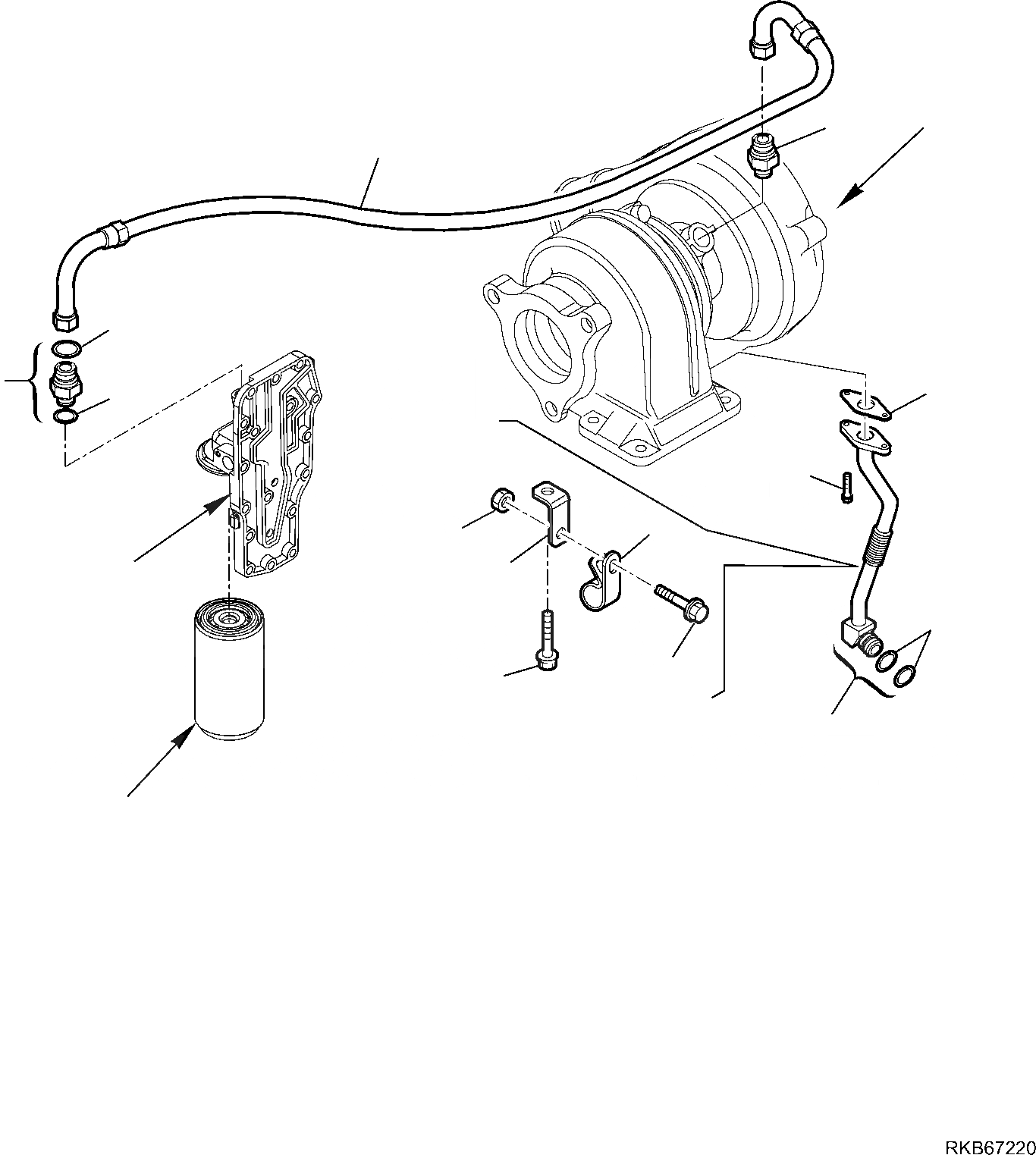 RKB67220