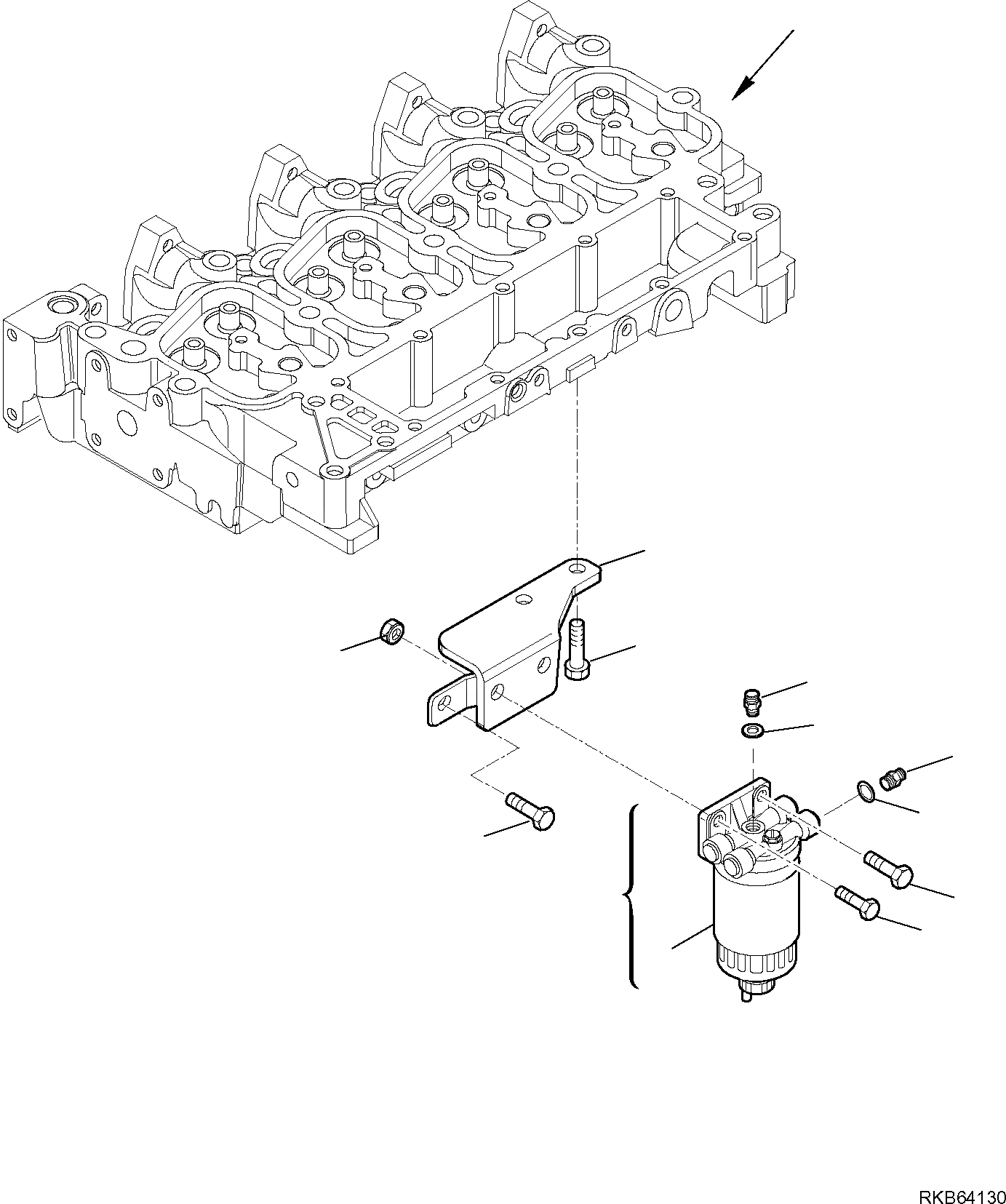 RKB64130