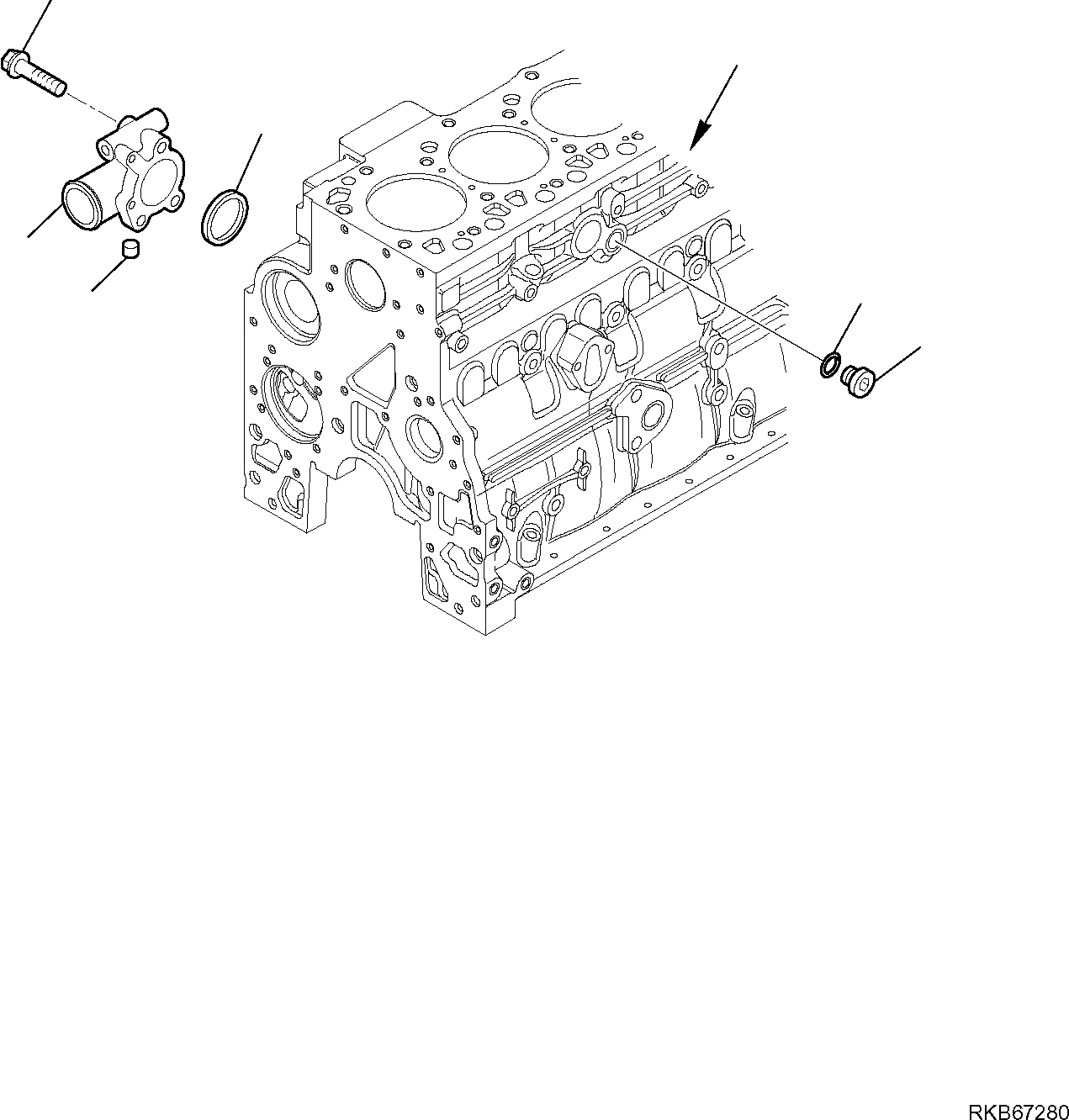 RKB67280