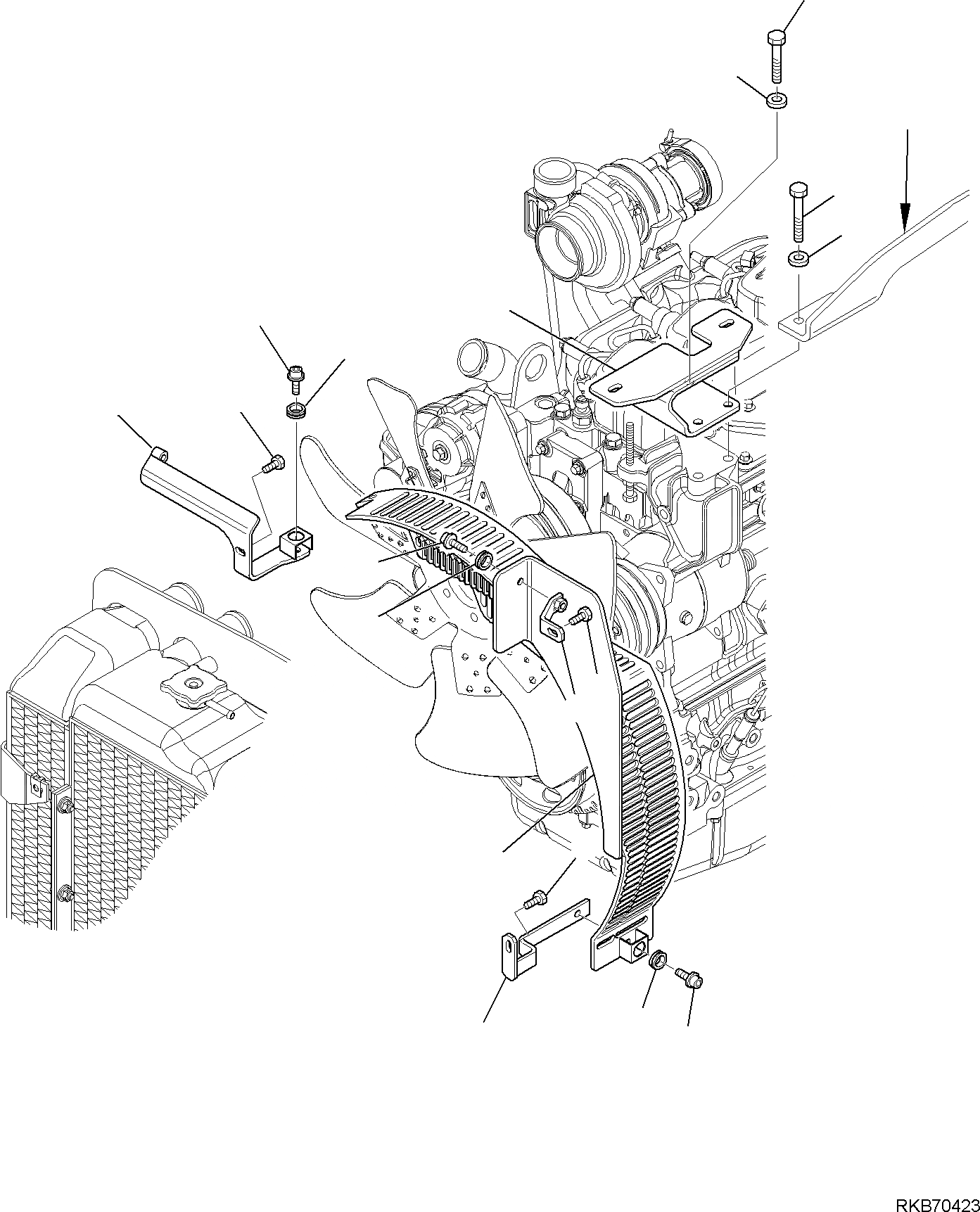 RKB70423