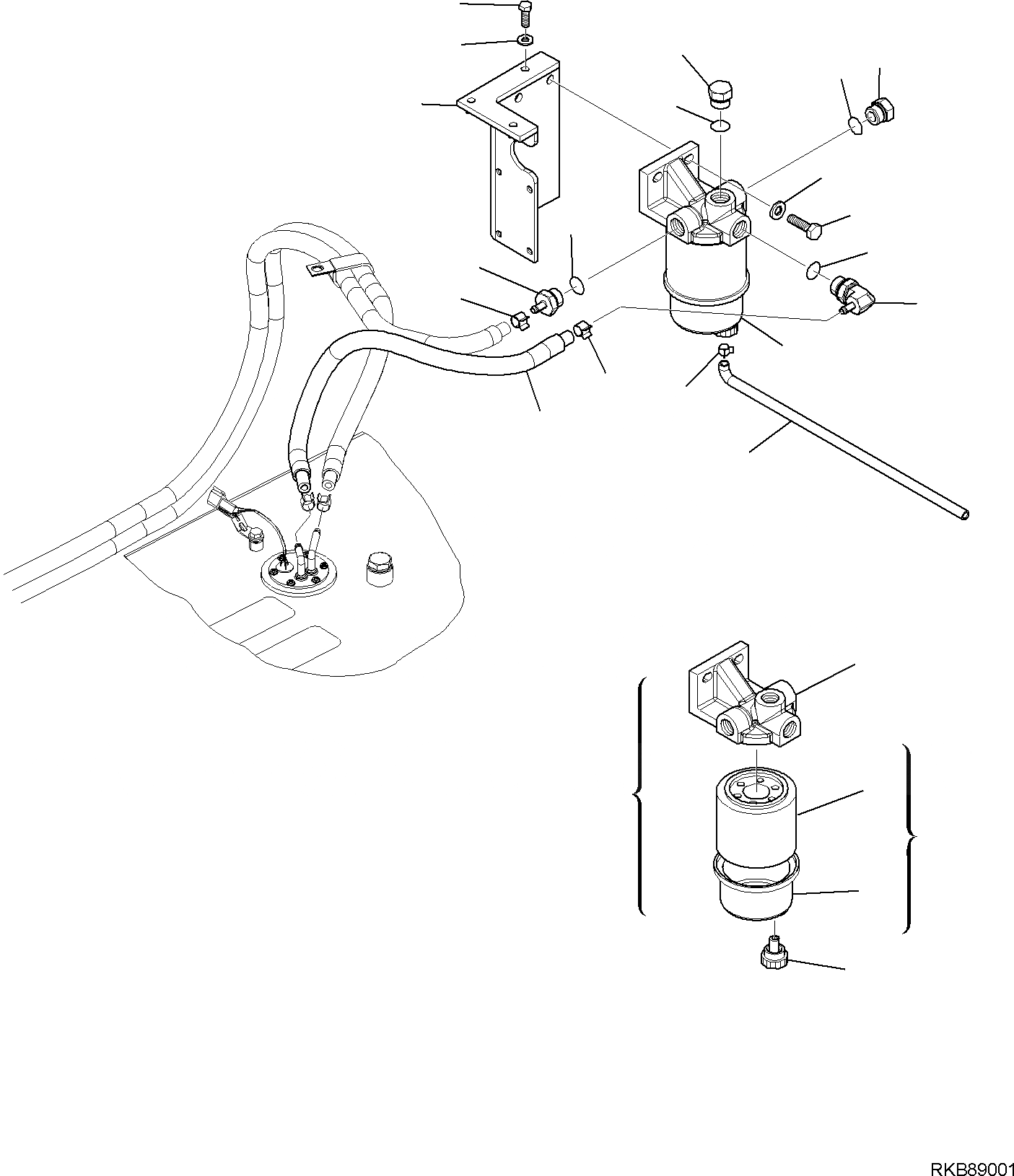 RKB89001