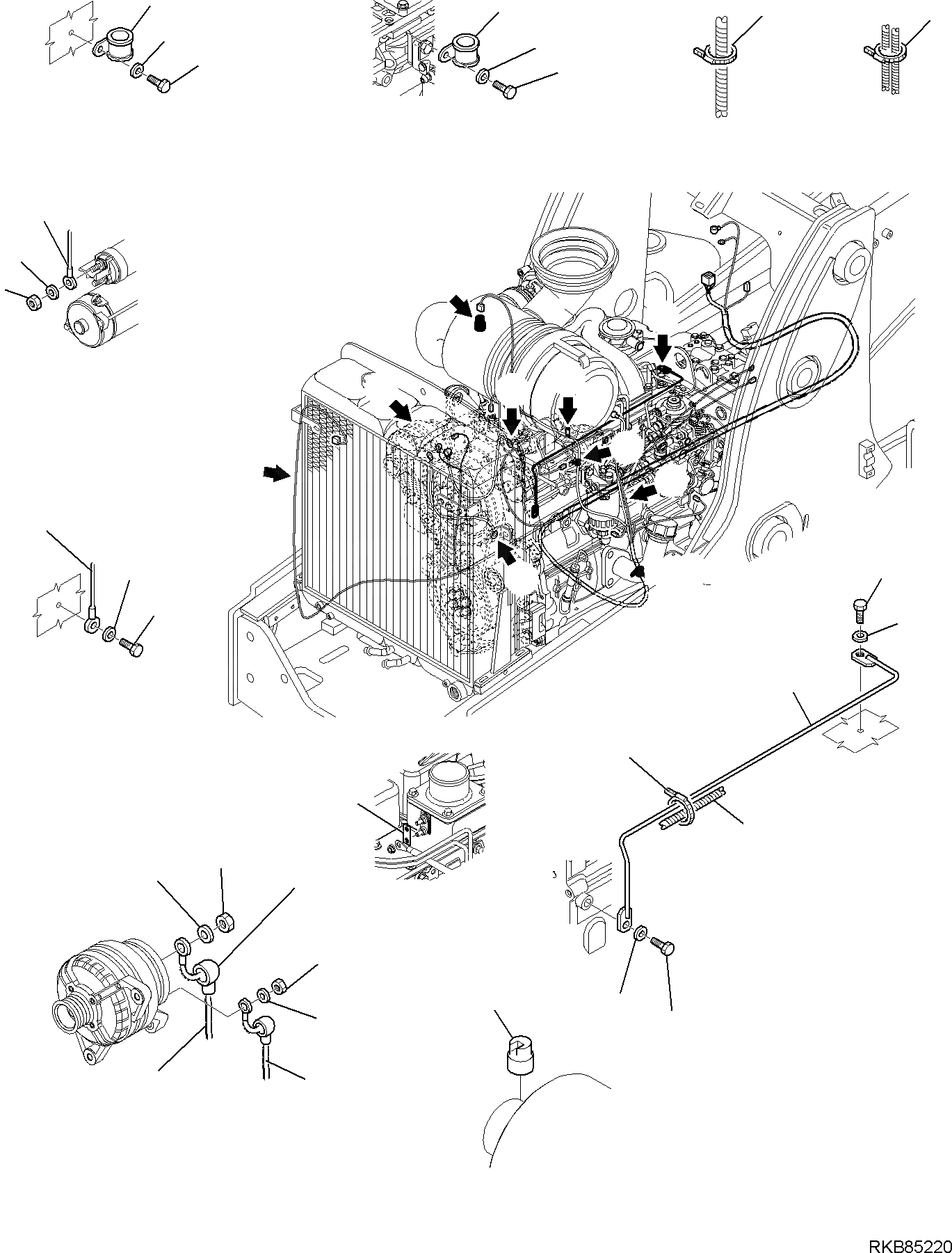 RKB85220