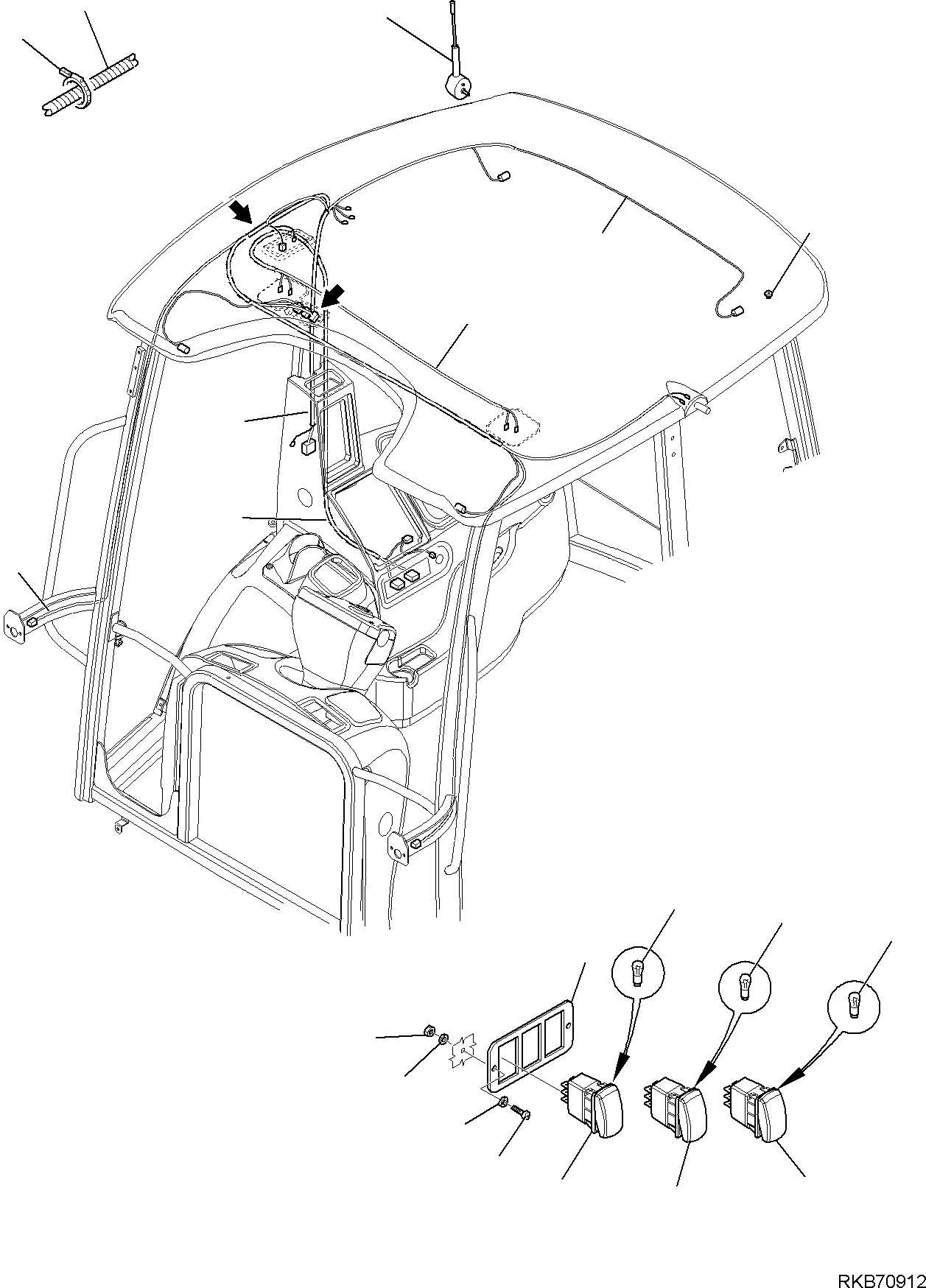 RKB70912