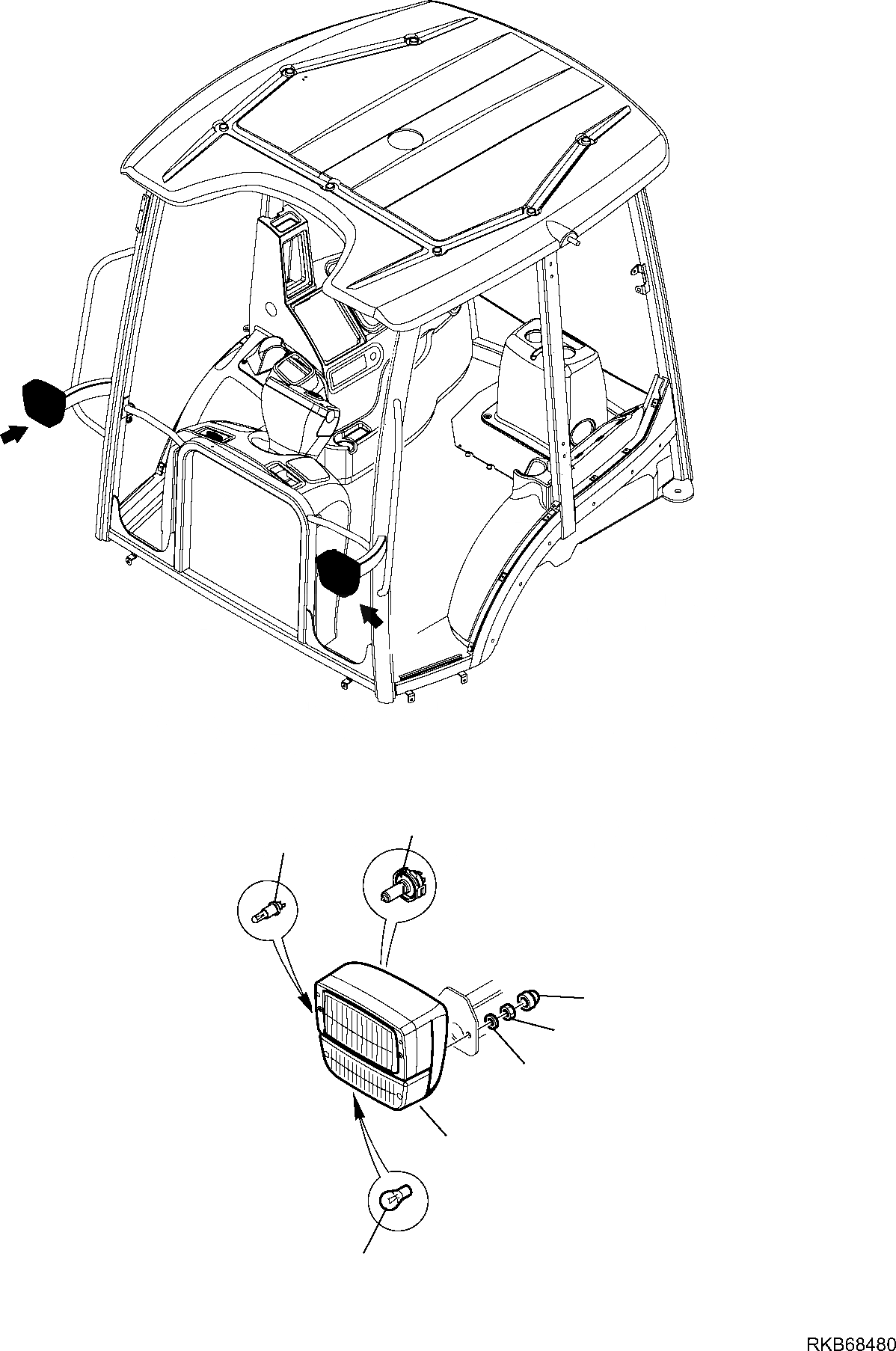 RKB68480