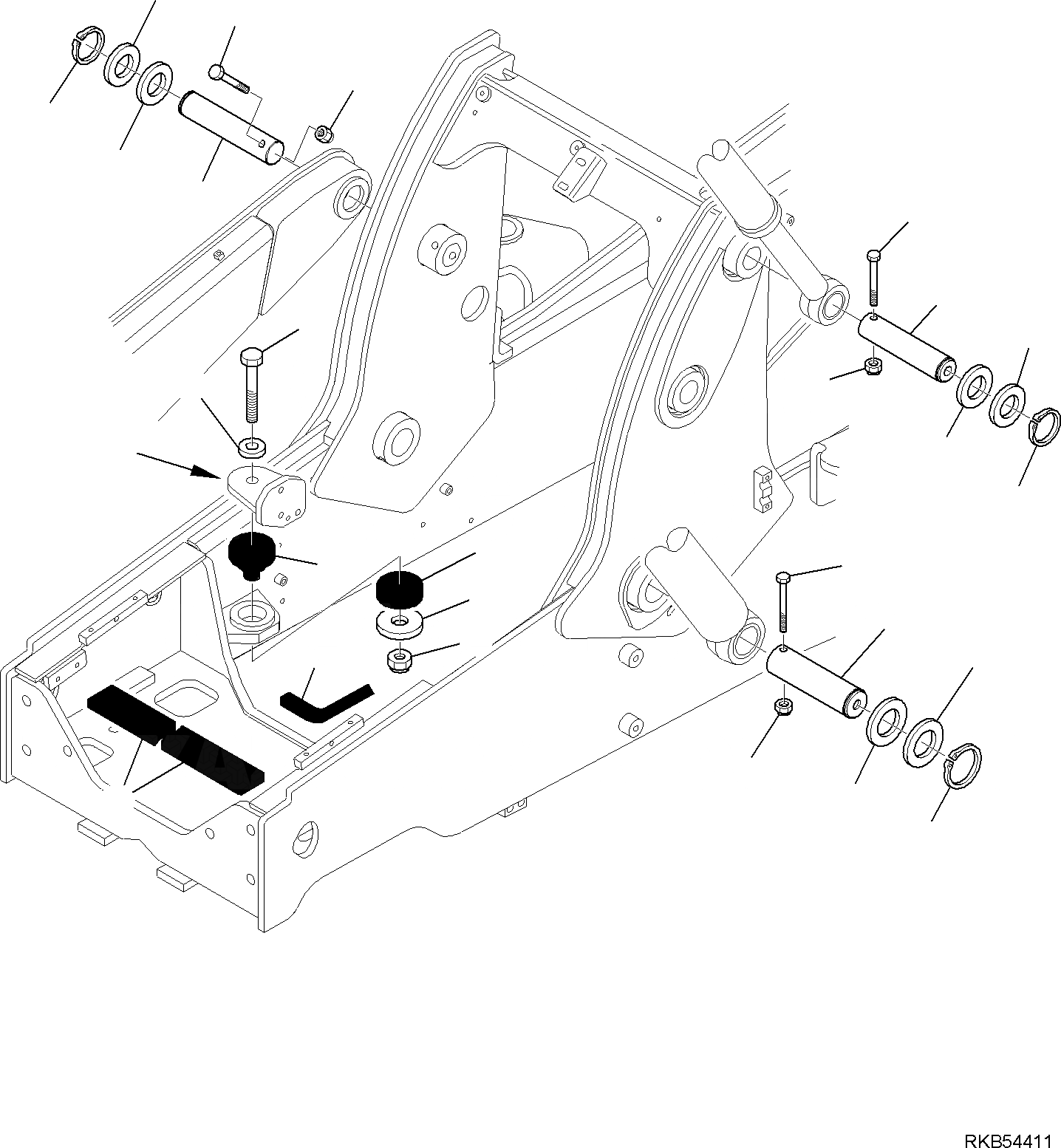 RKB54411