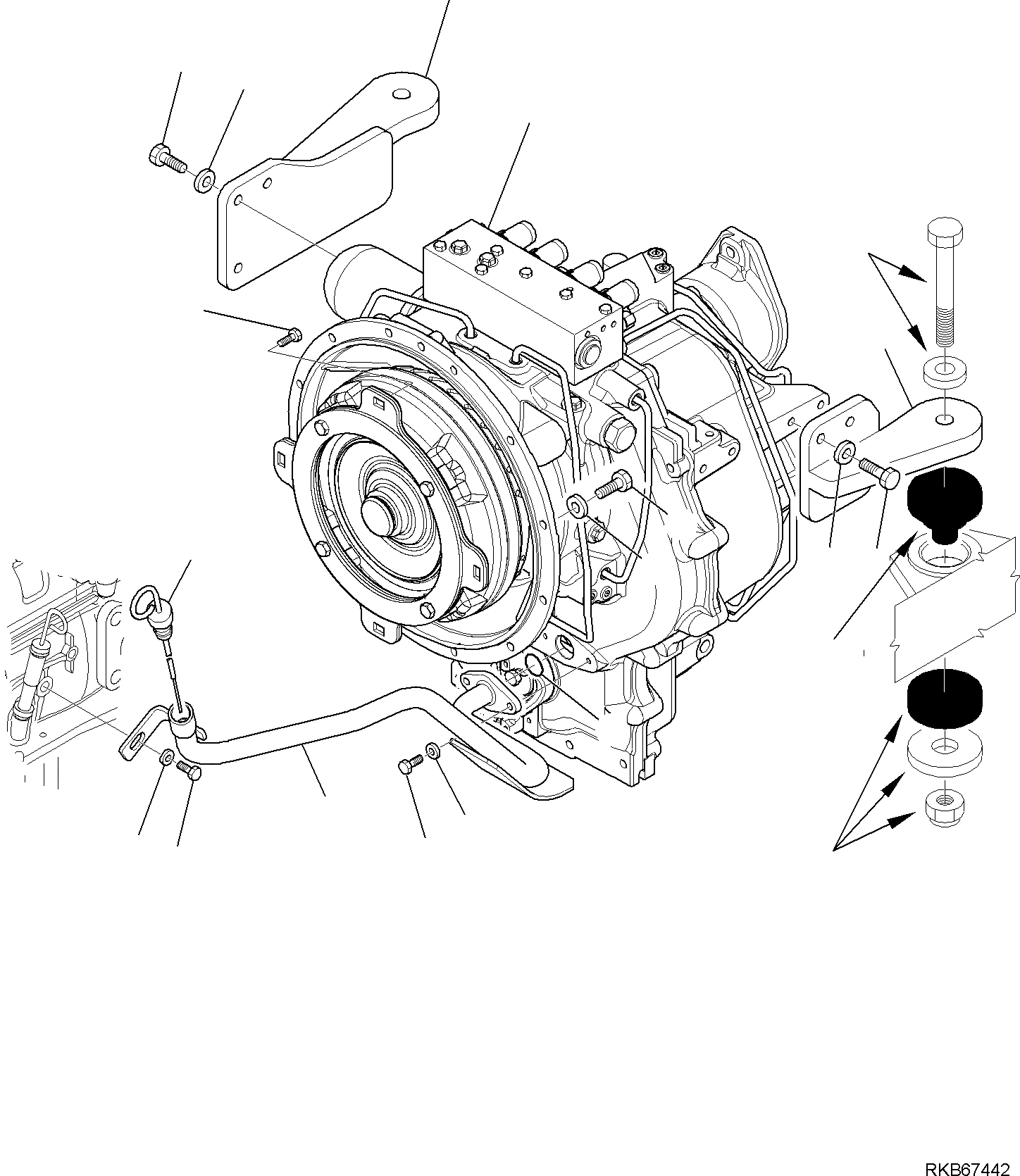 RKB67442