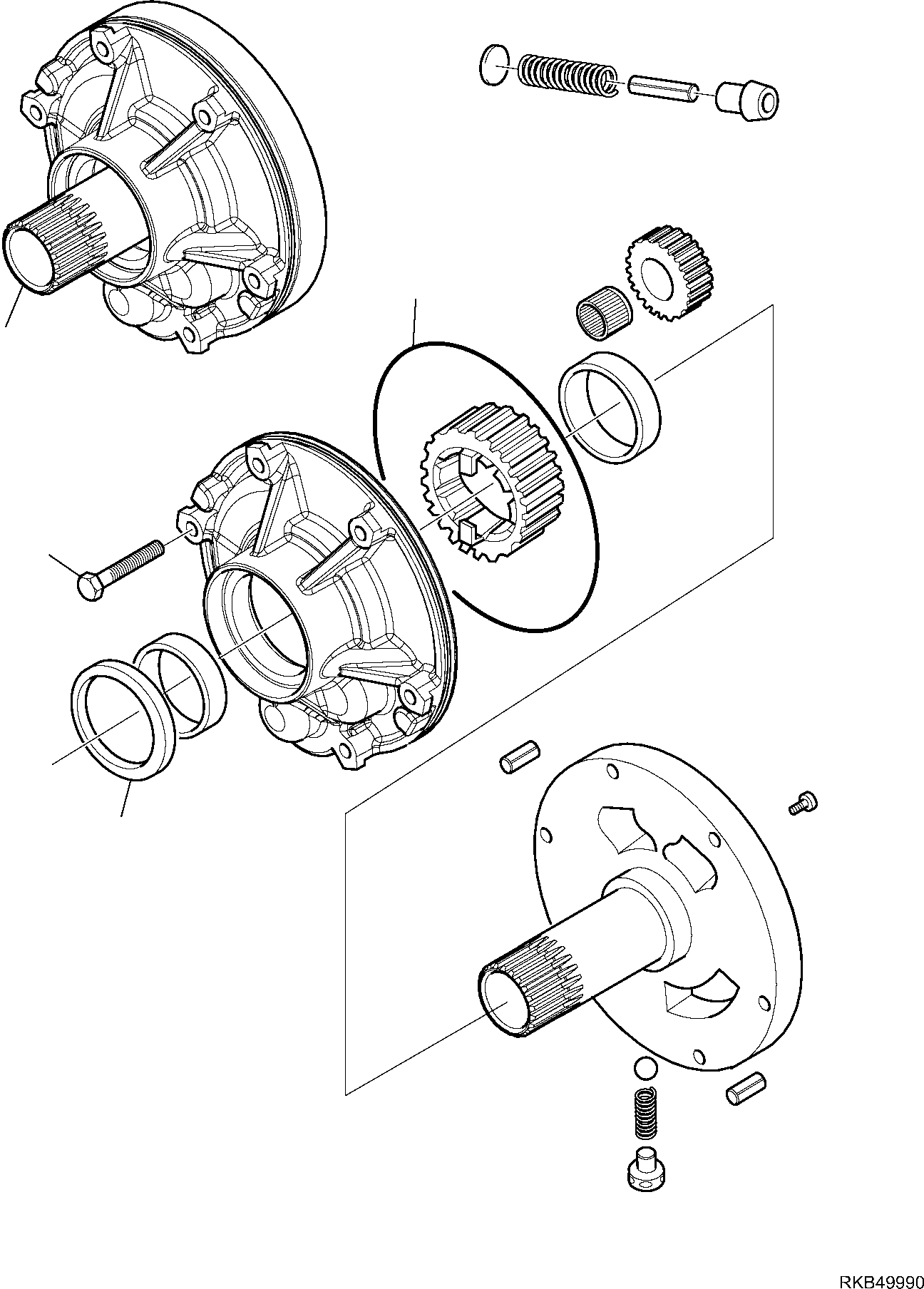 RKB49990