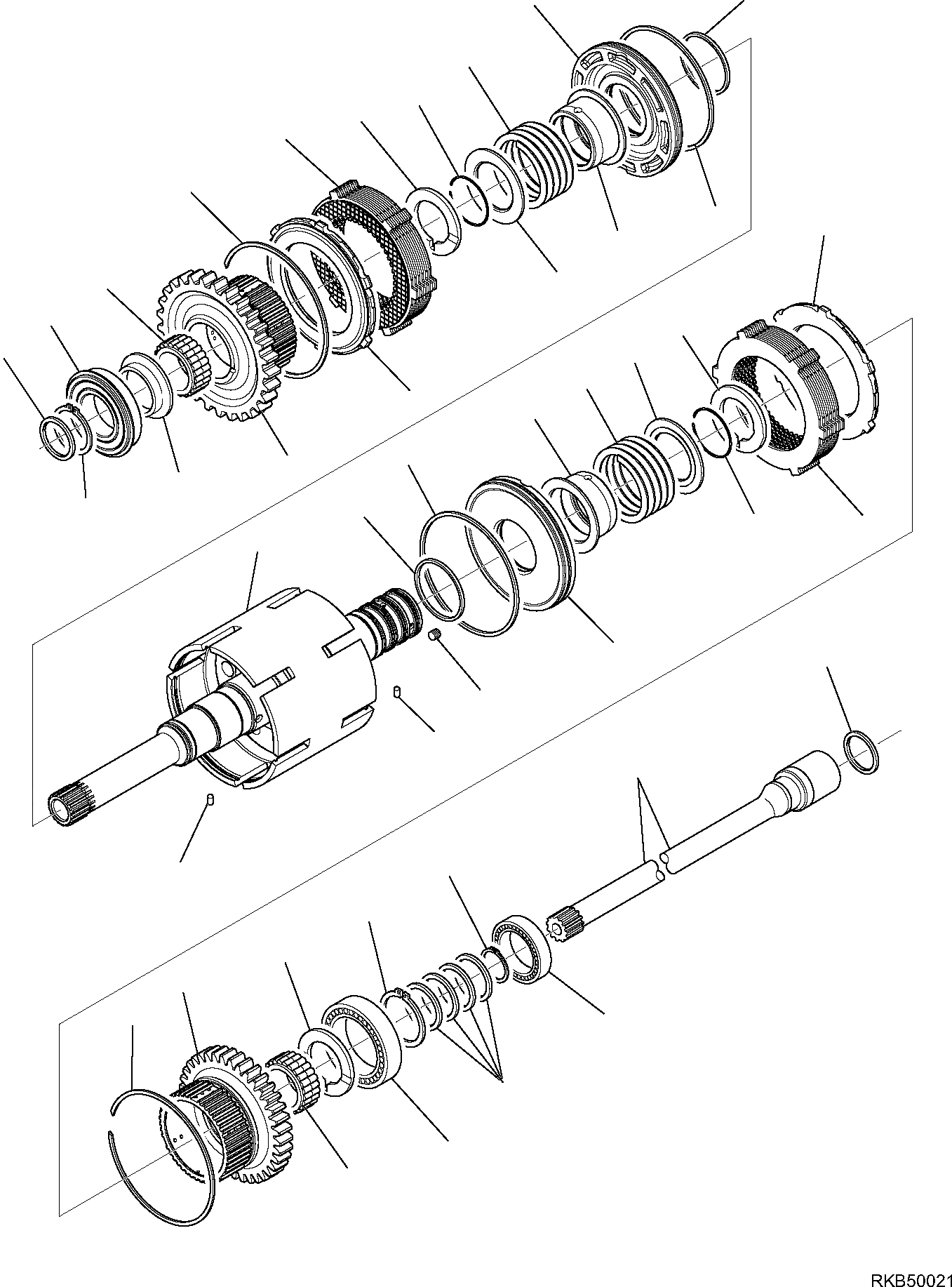 RKB50021