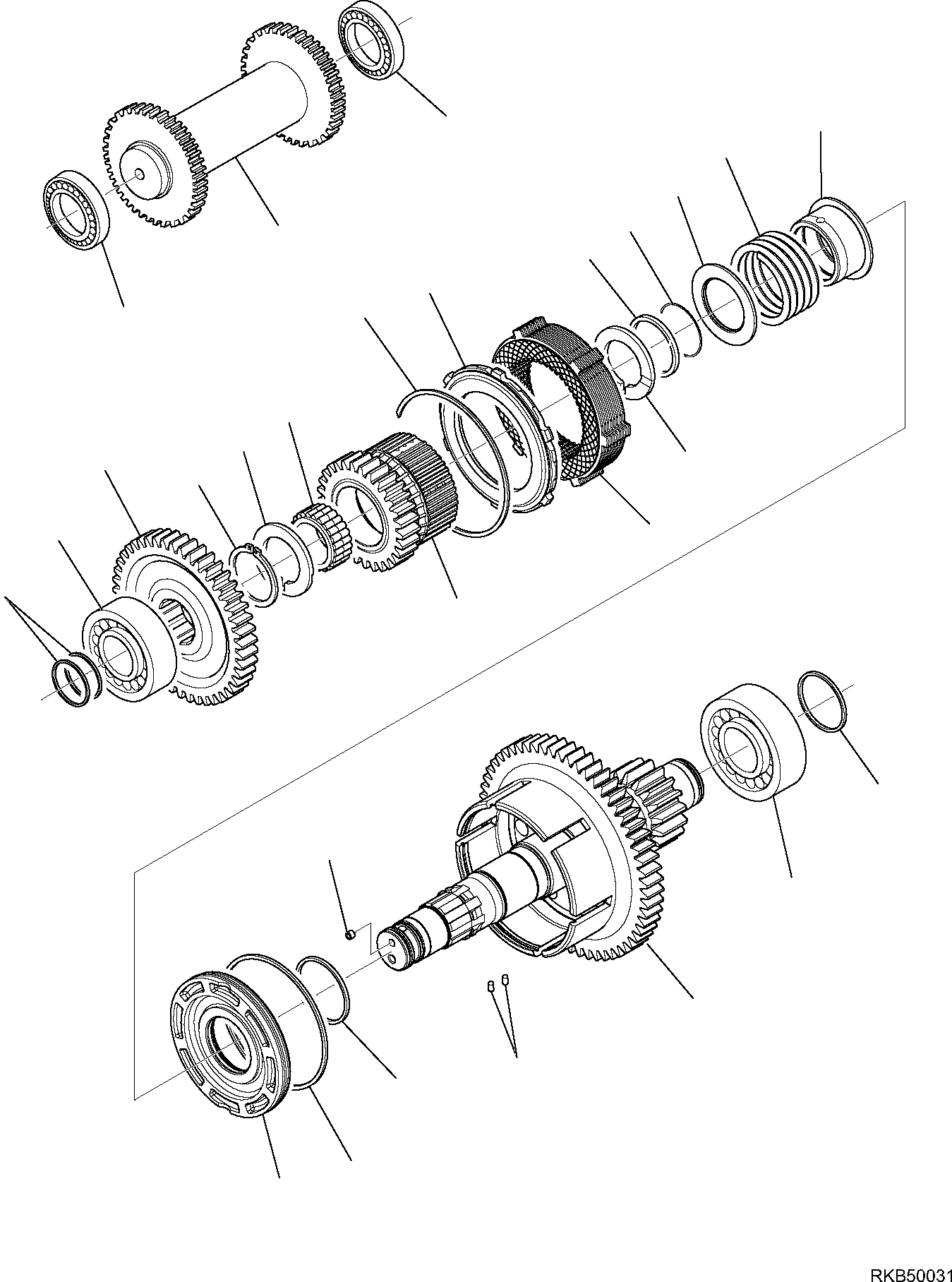 RKB50031