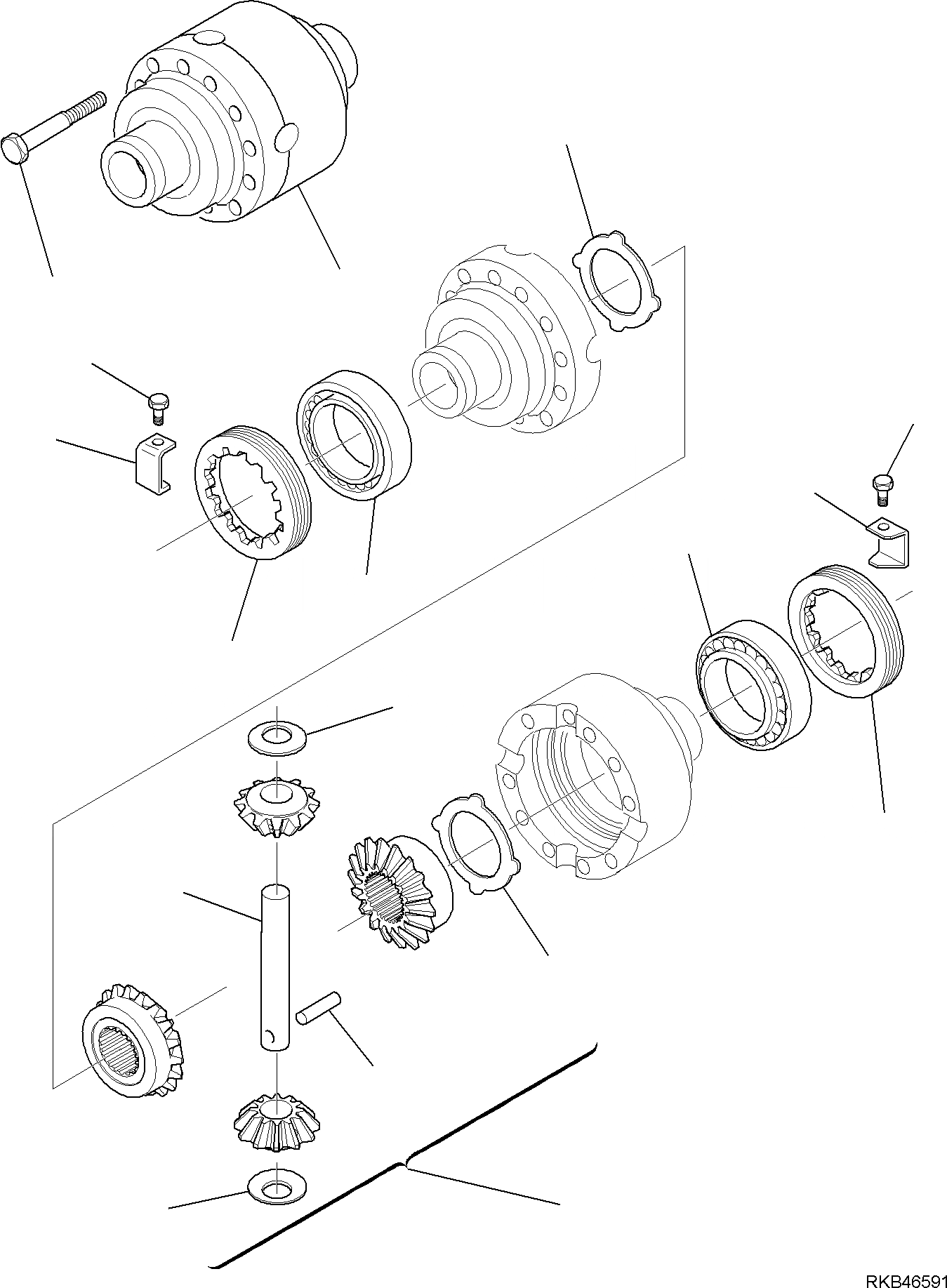 RKB46591