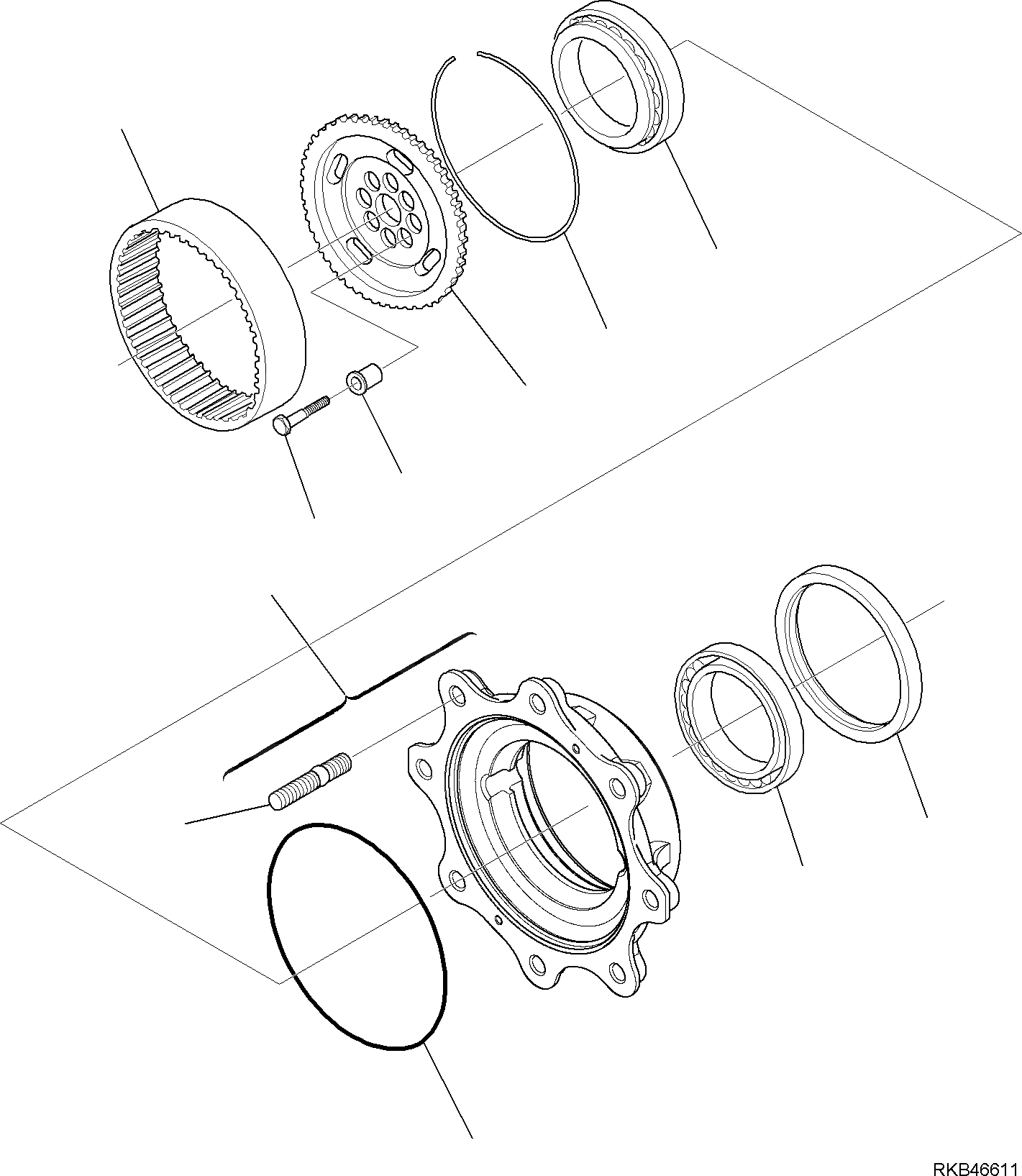 RKB46611