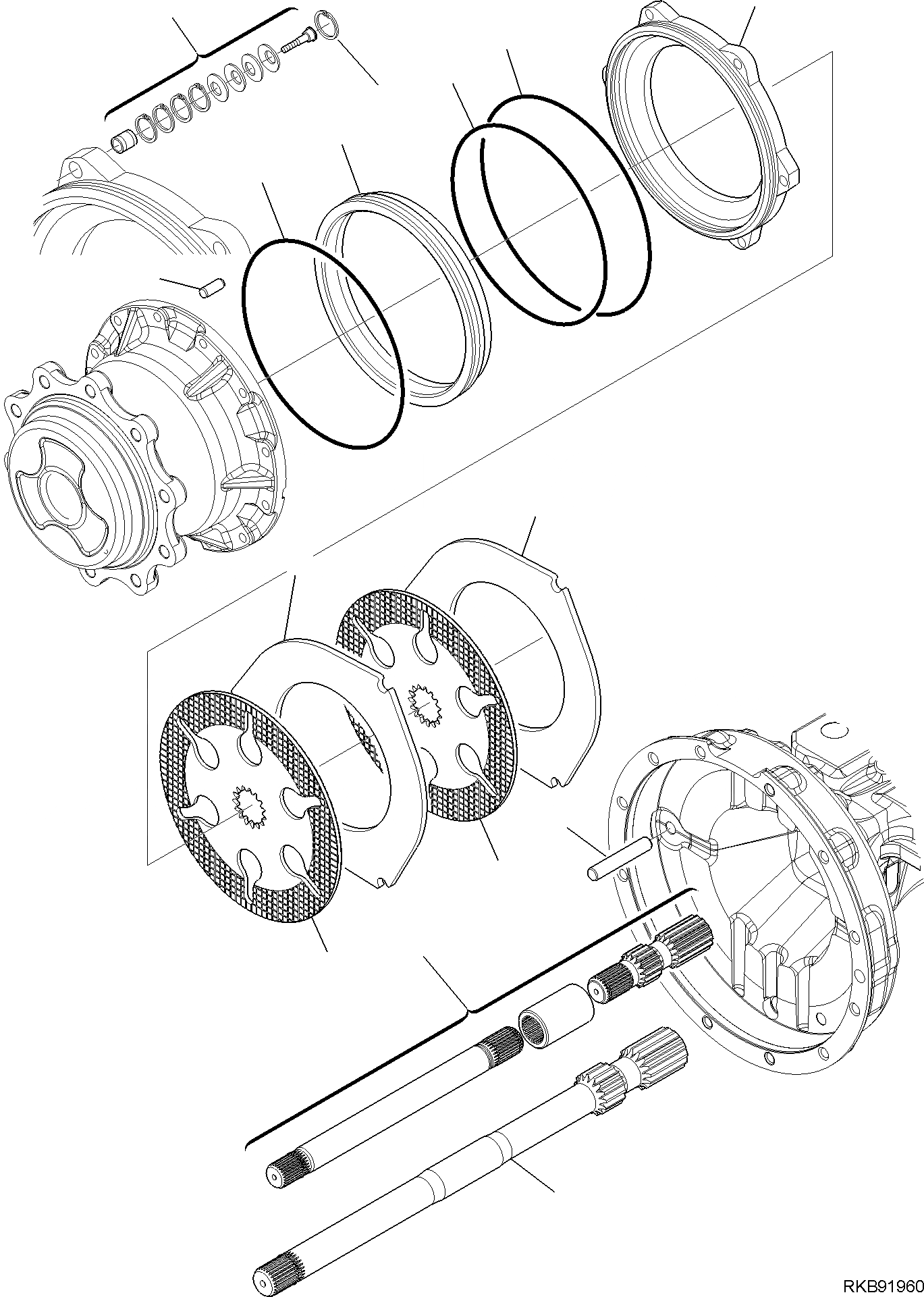 RKB91960