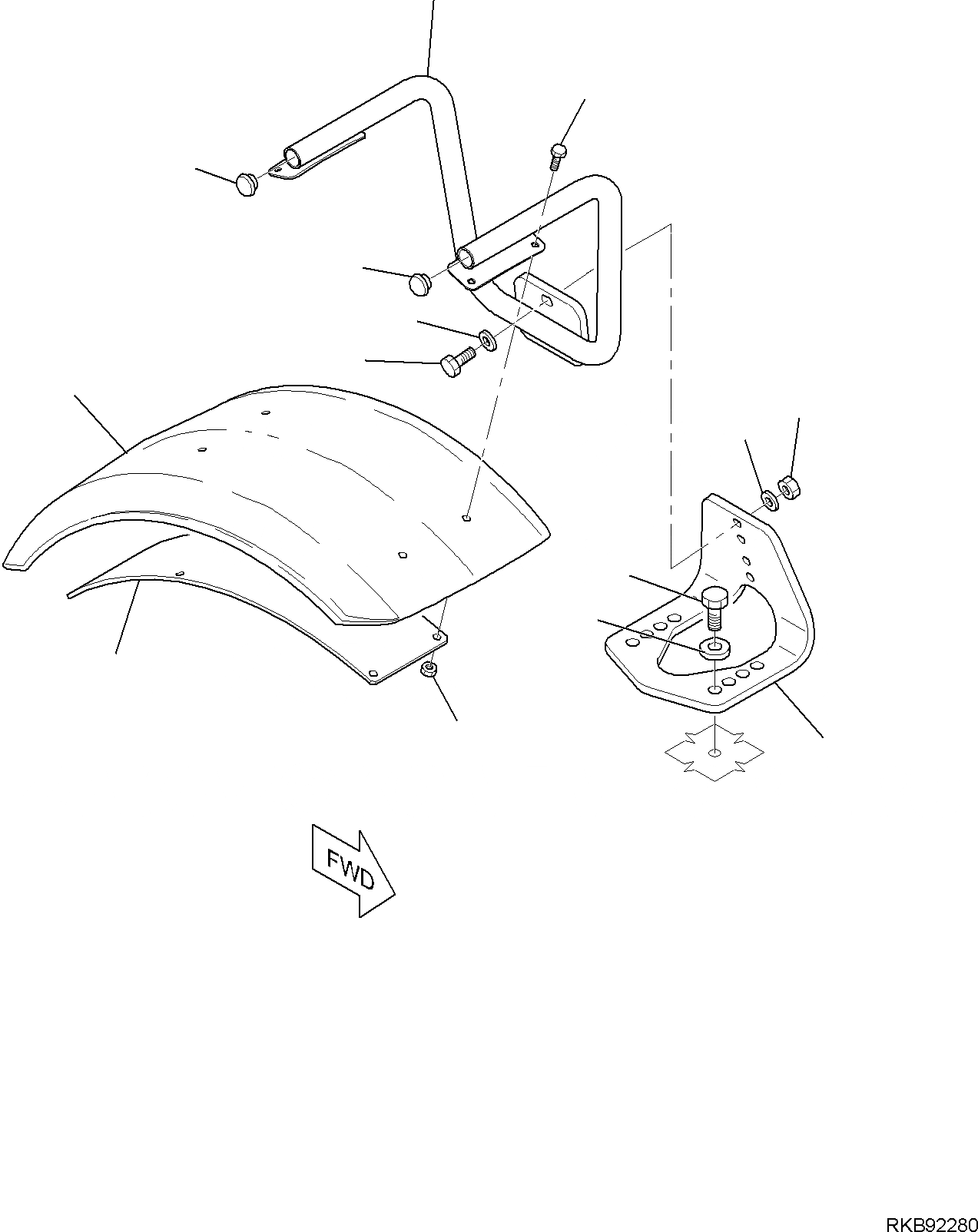 FWD

RKB92280