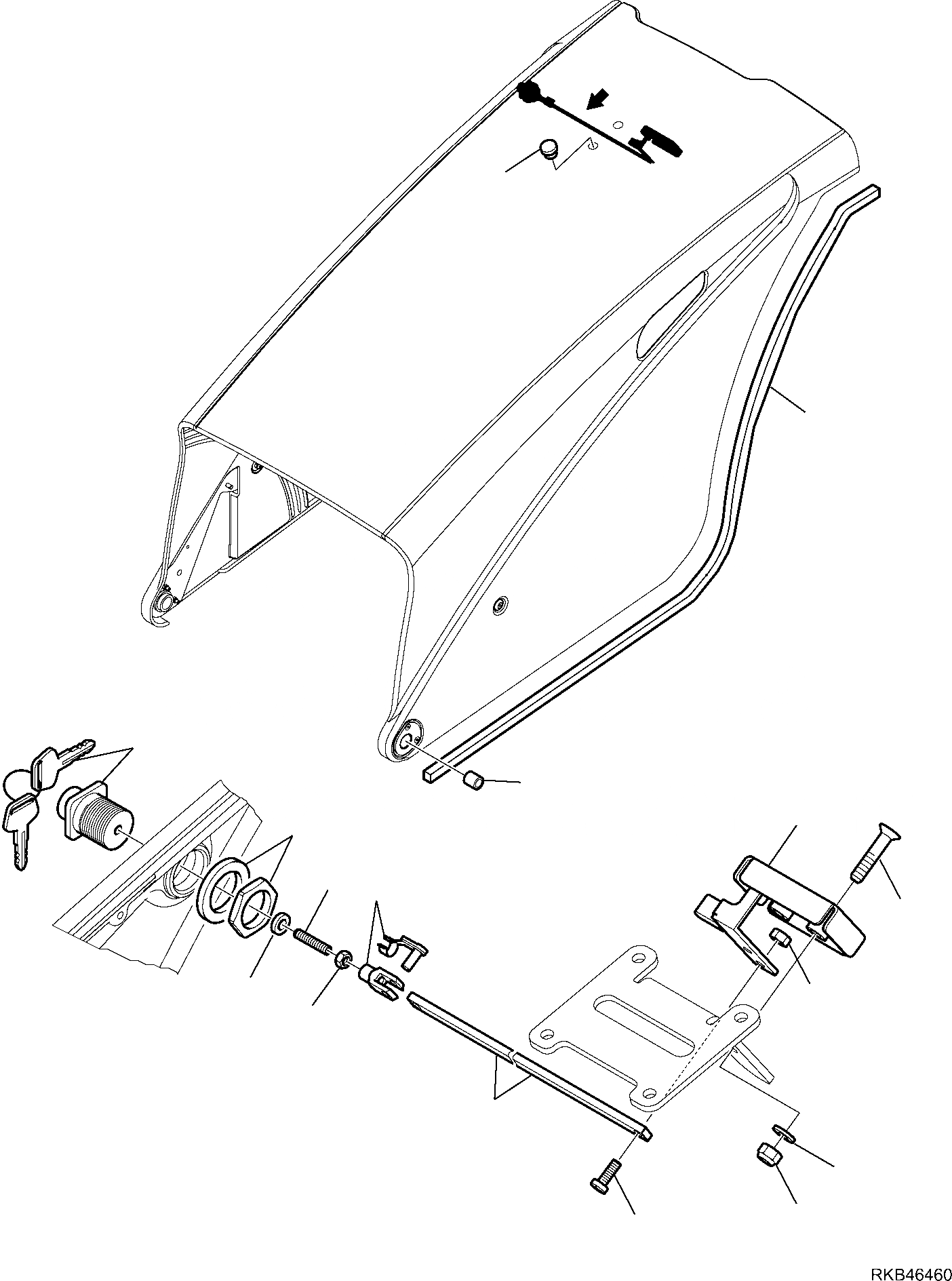 RKB46460