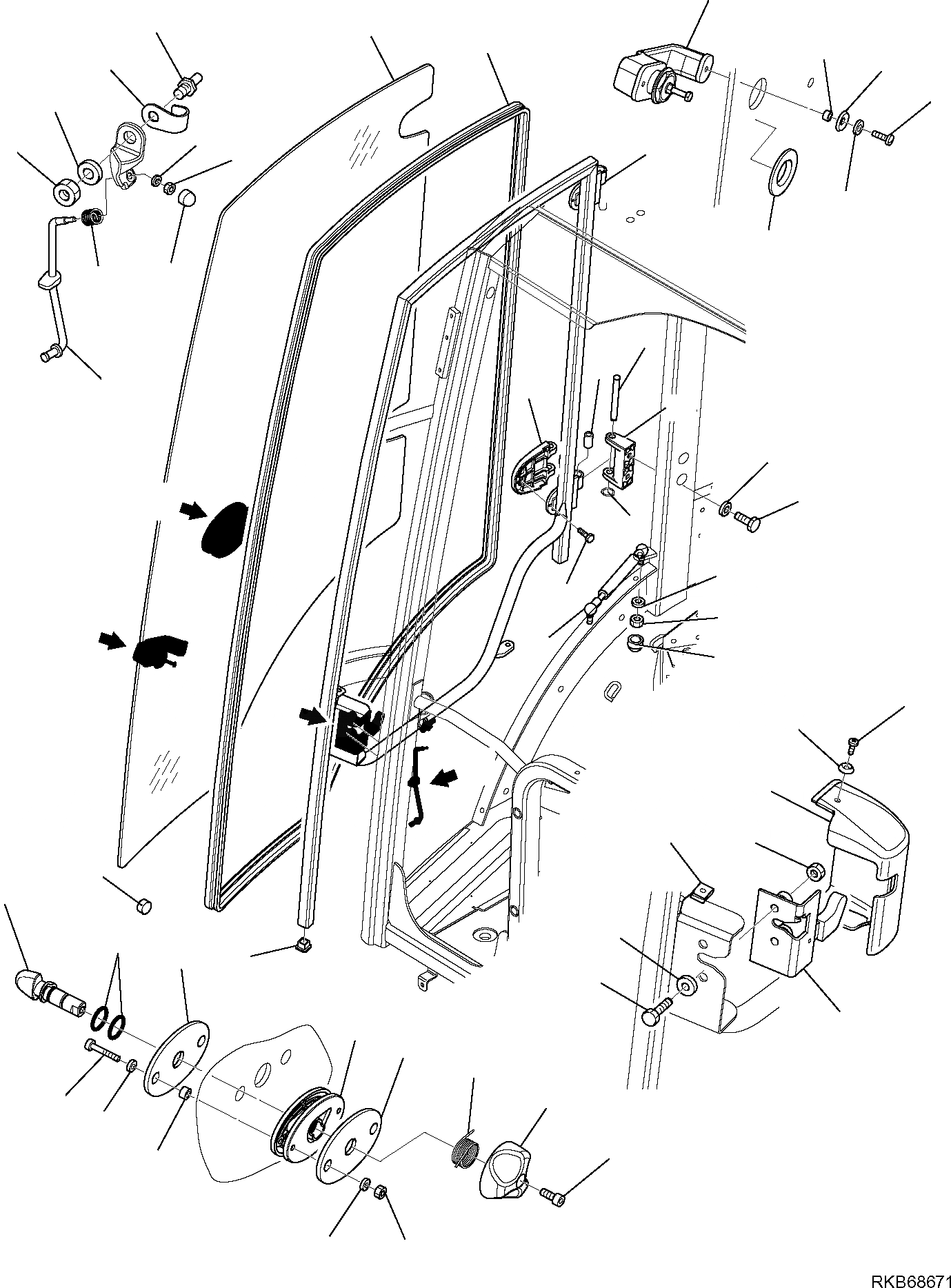 RKB68671