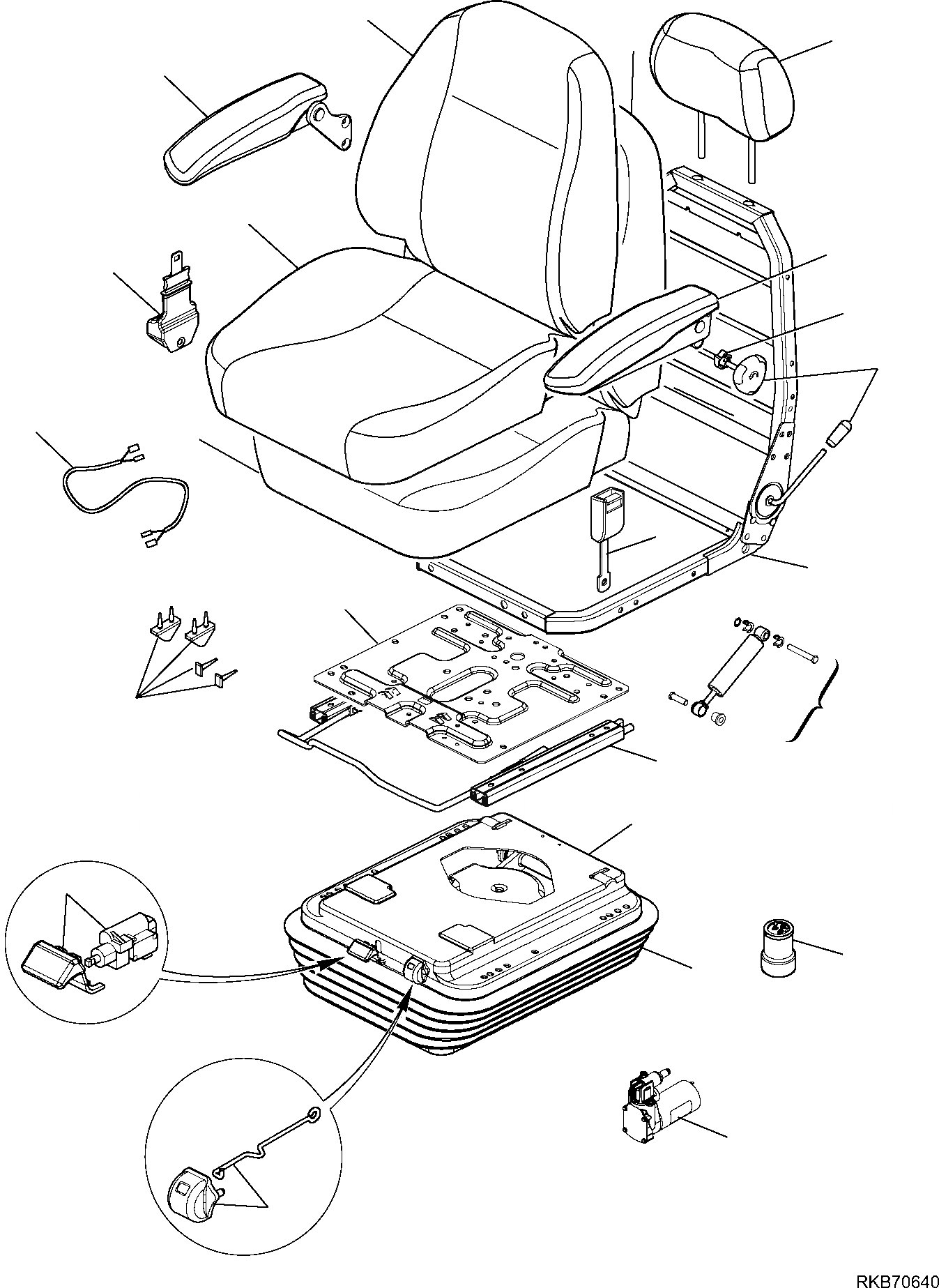 RKB70640