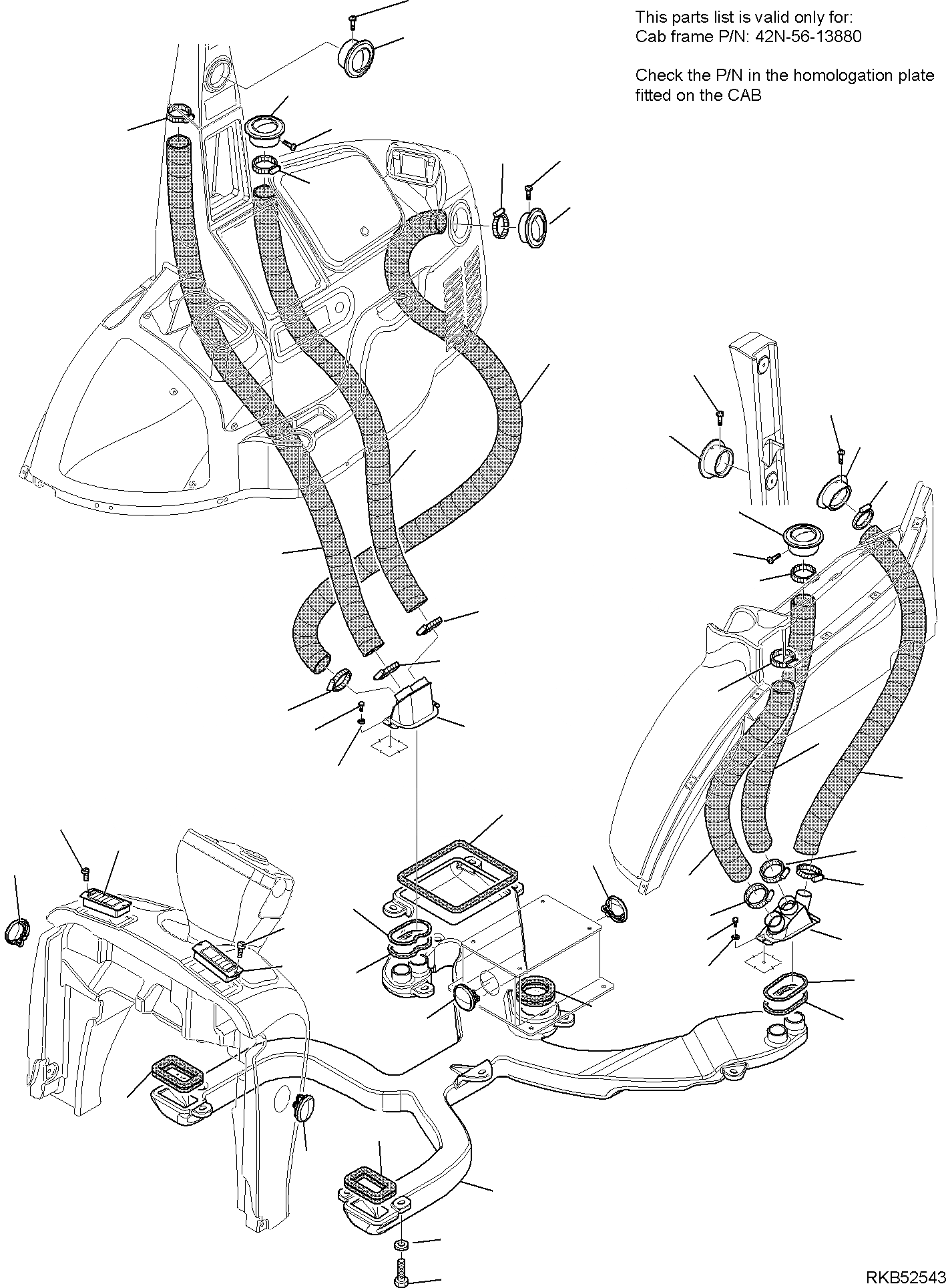 This parts list is valid only for:
Cab frame P/N: 42N-56-13880

Check the P/N in the homologation plate fitted on the CAB

RKB52543