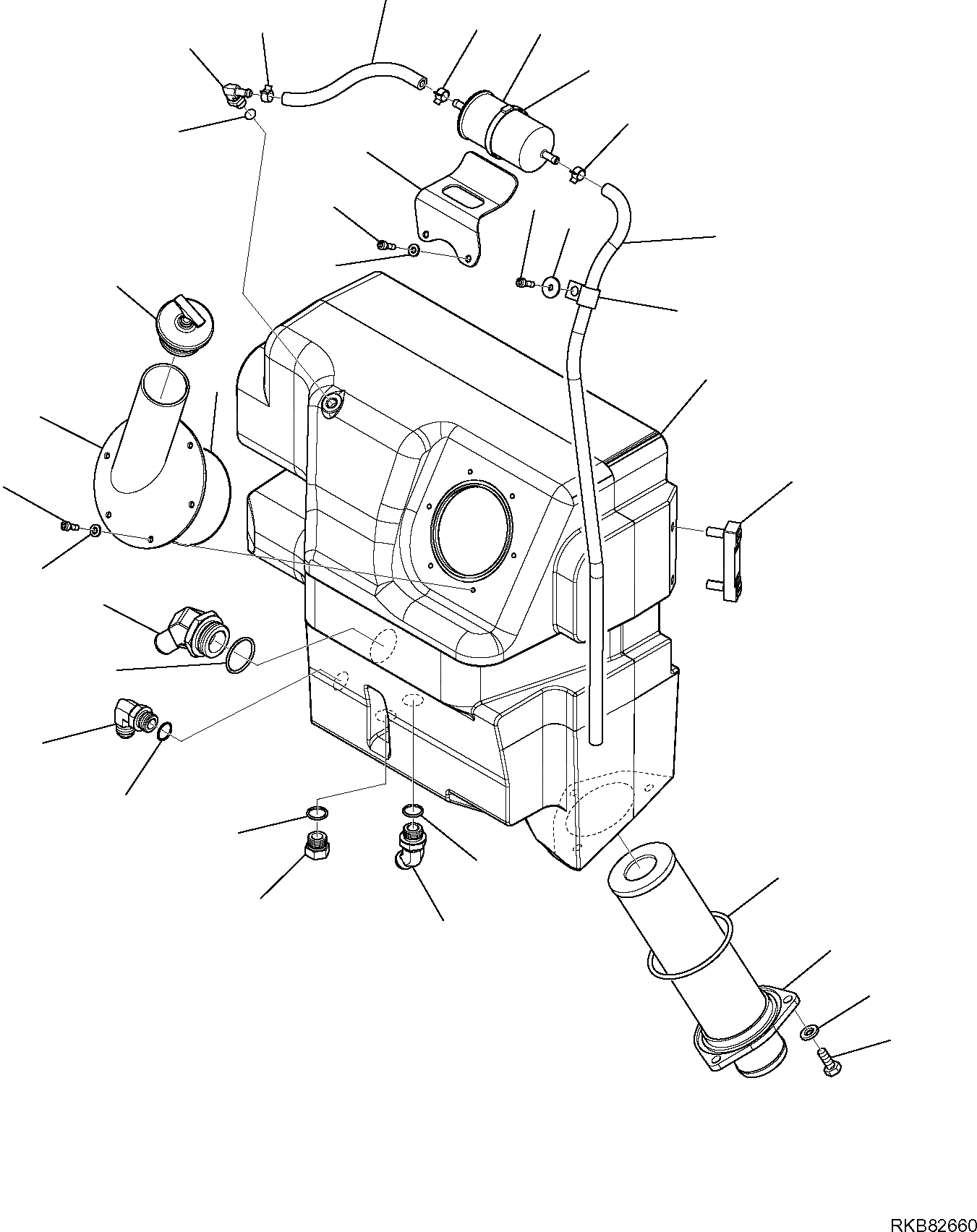 RKB82660