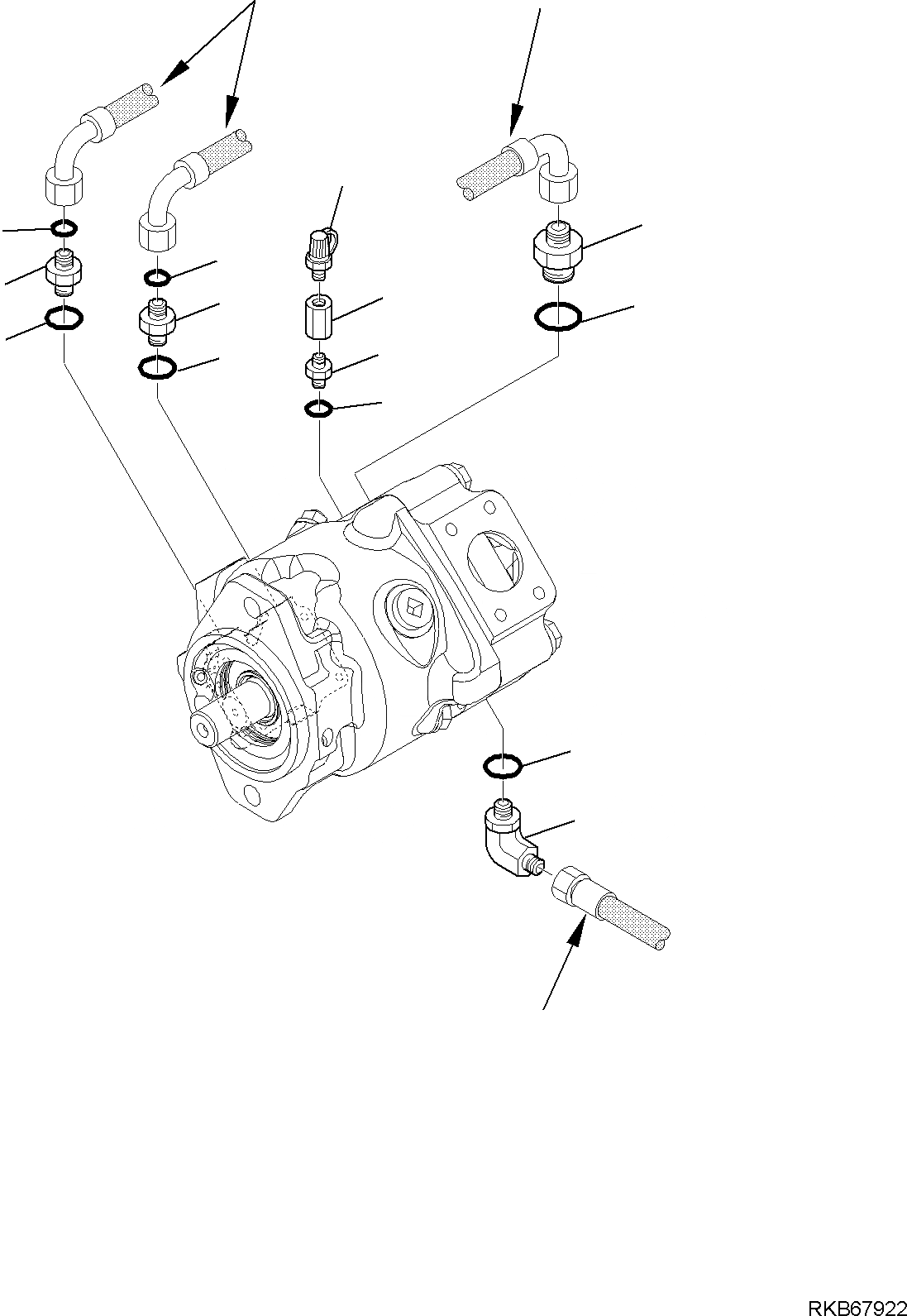 RKB67922