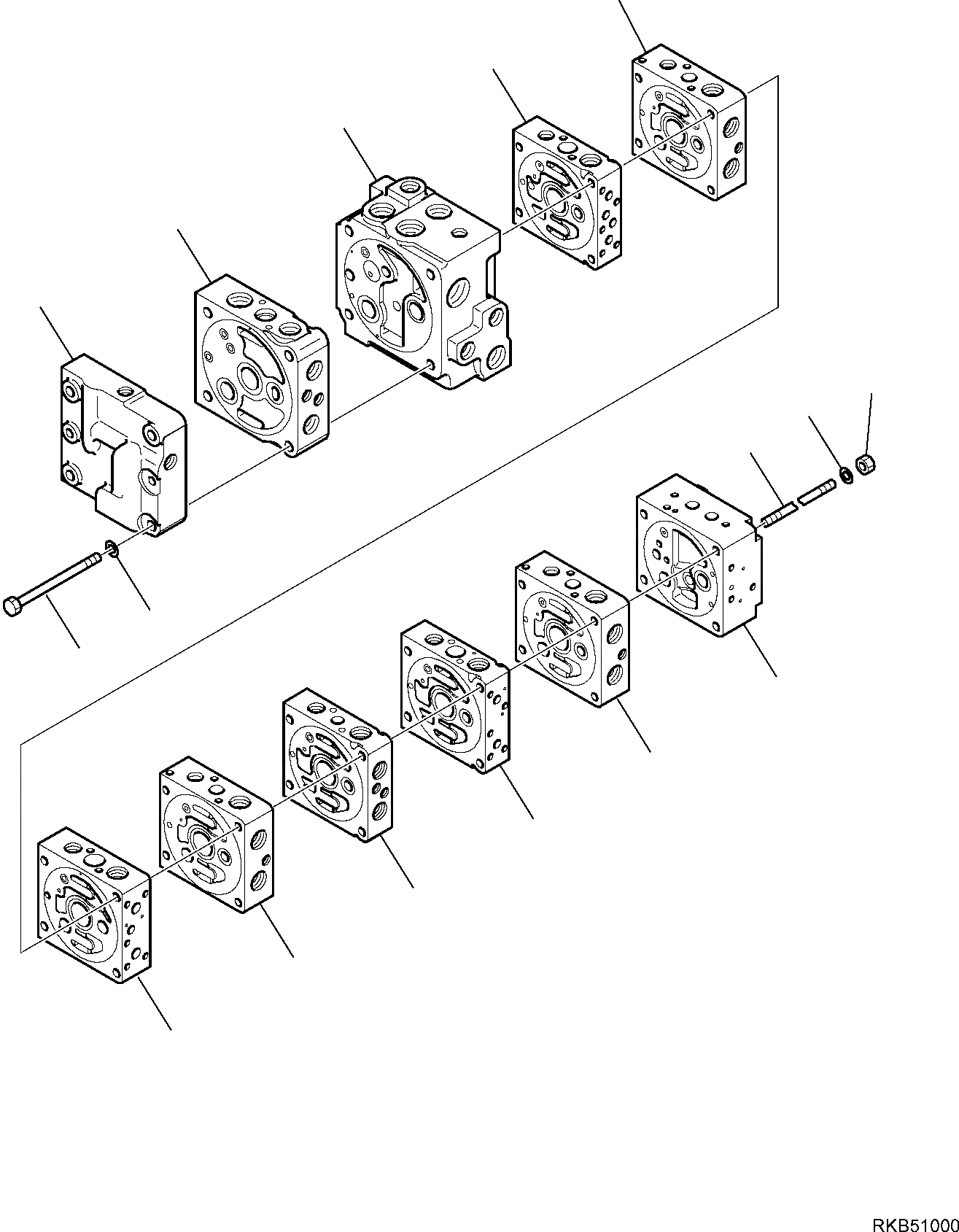 RKB51000