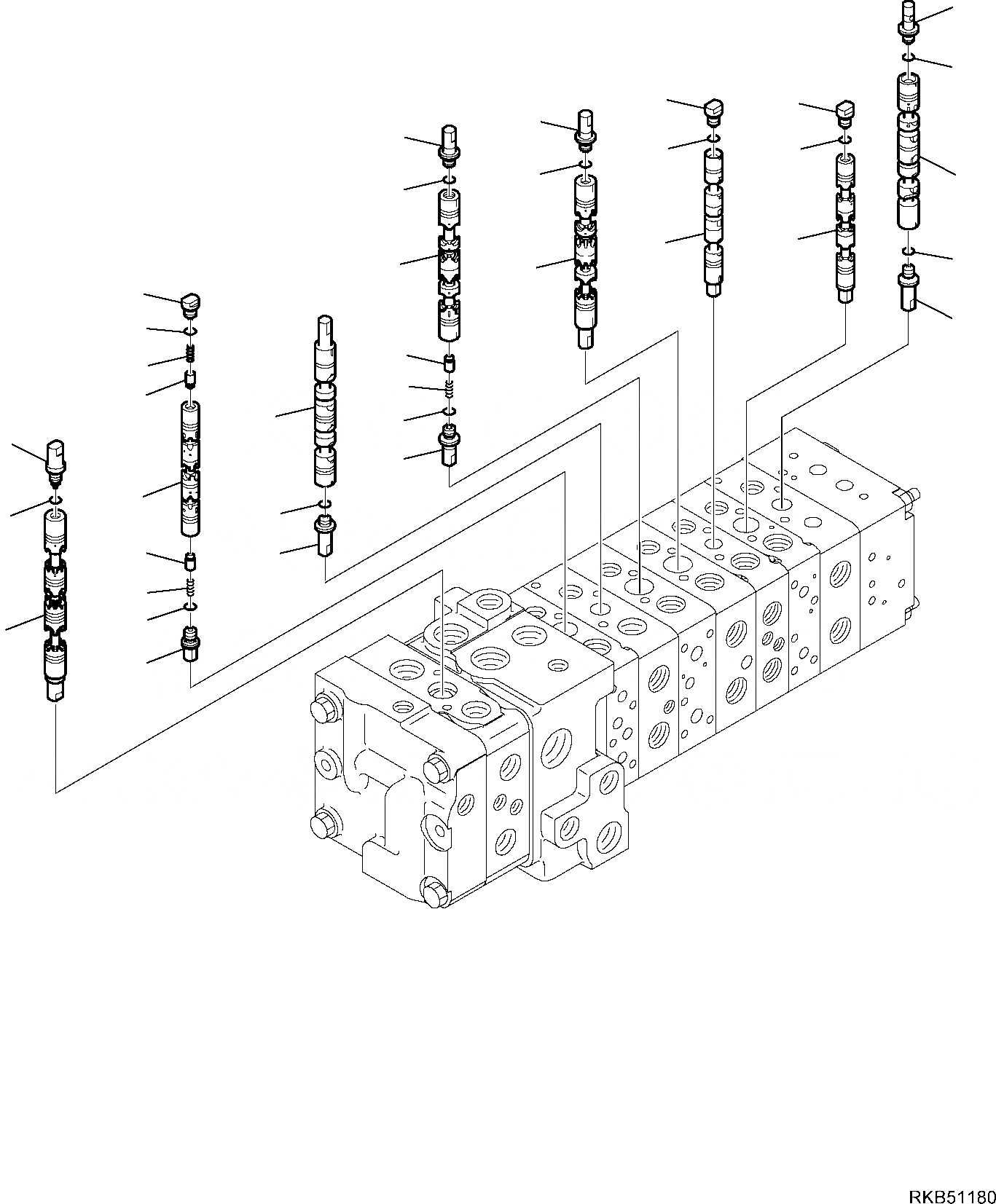 RKB51180