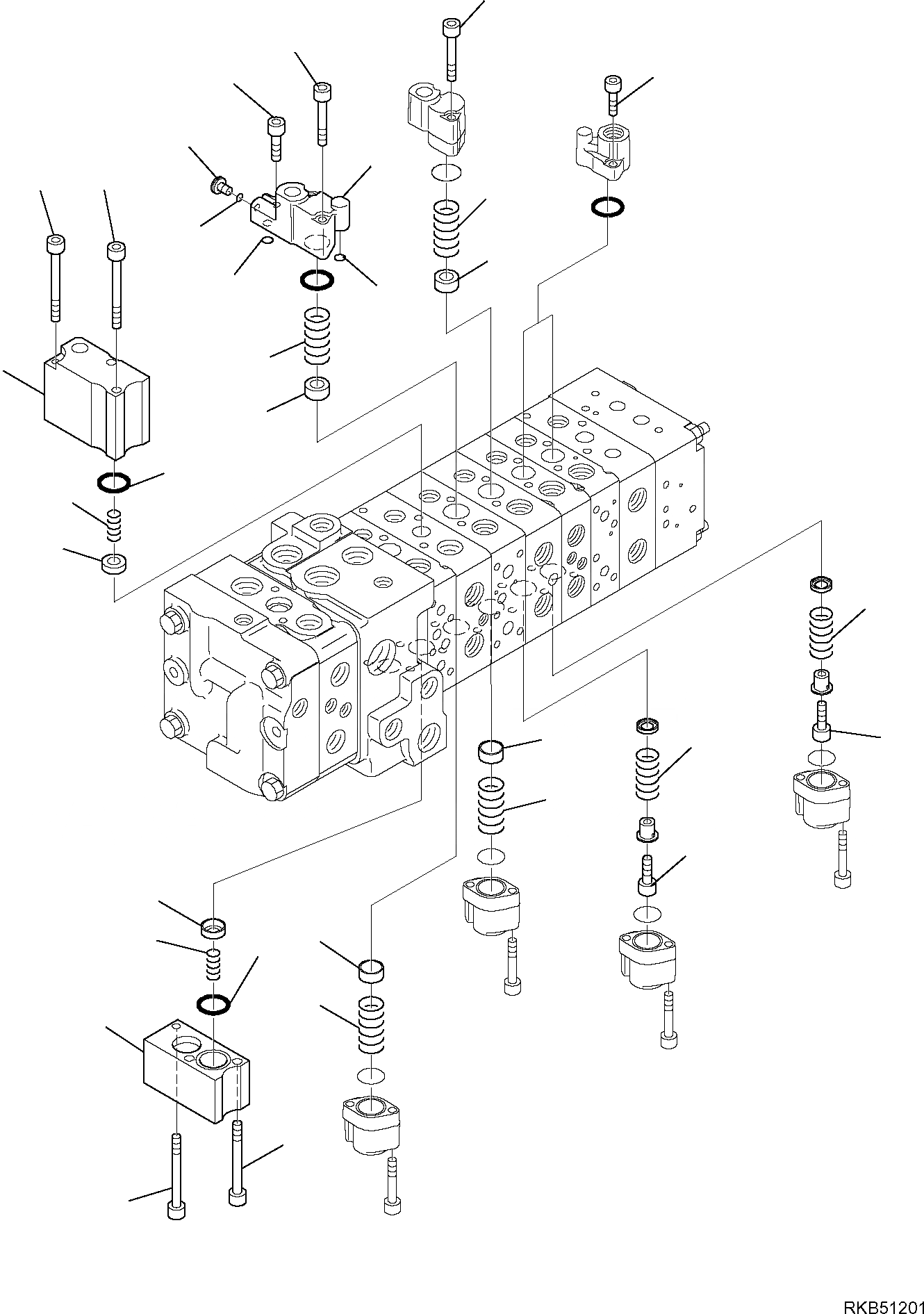 RKB51201