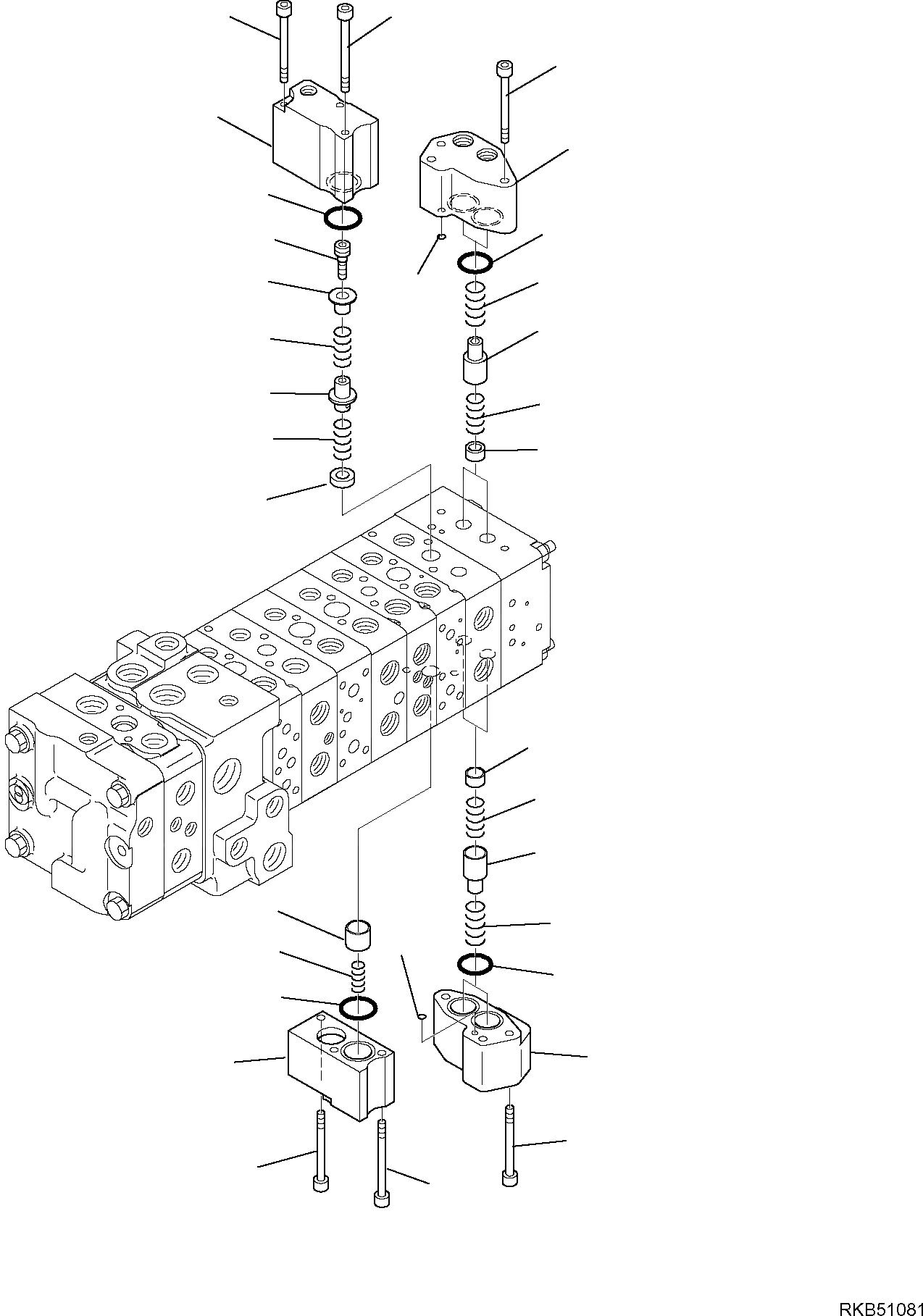 RKB51081