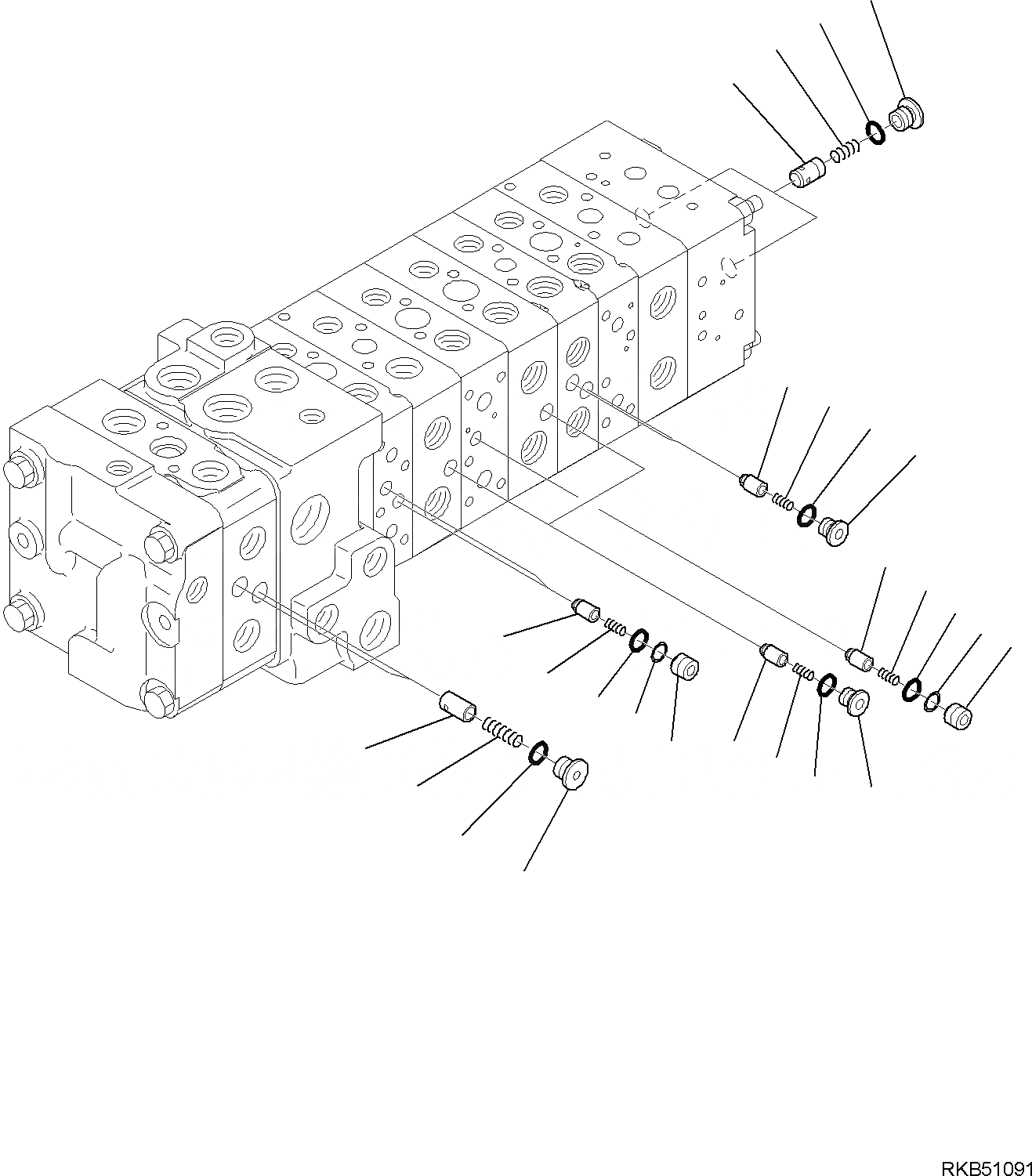 RKB51091