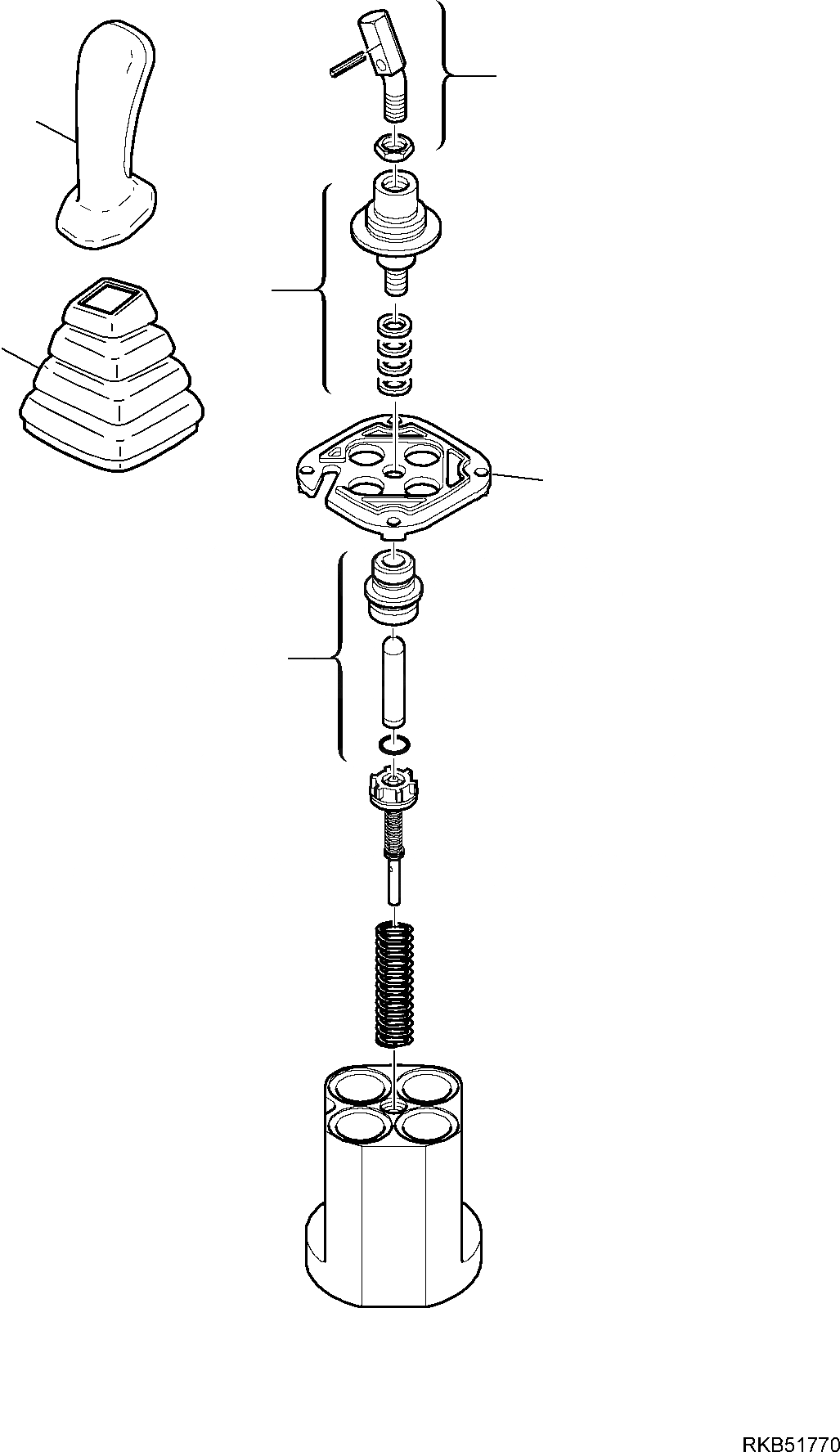 RKB51770