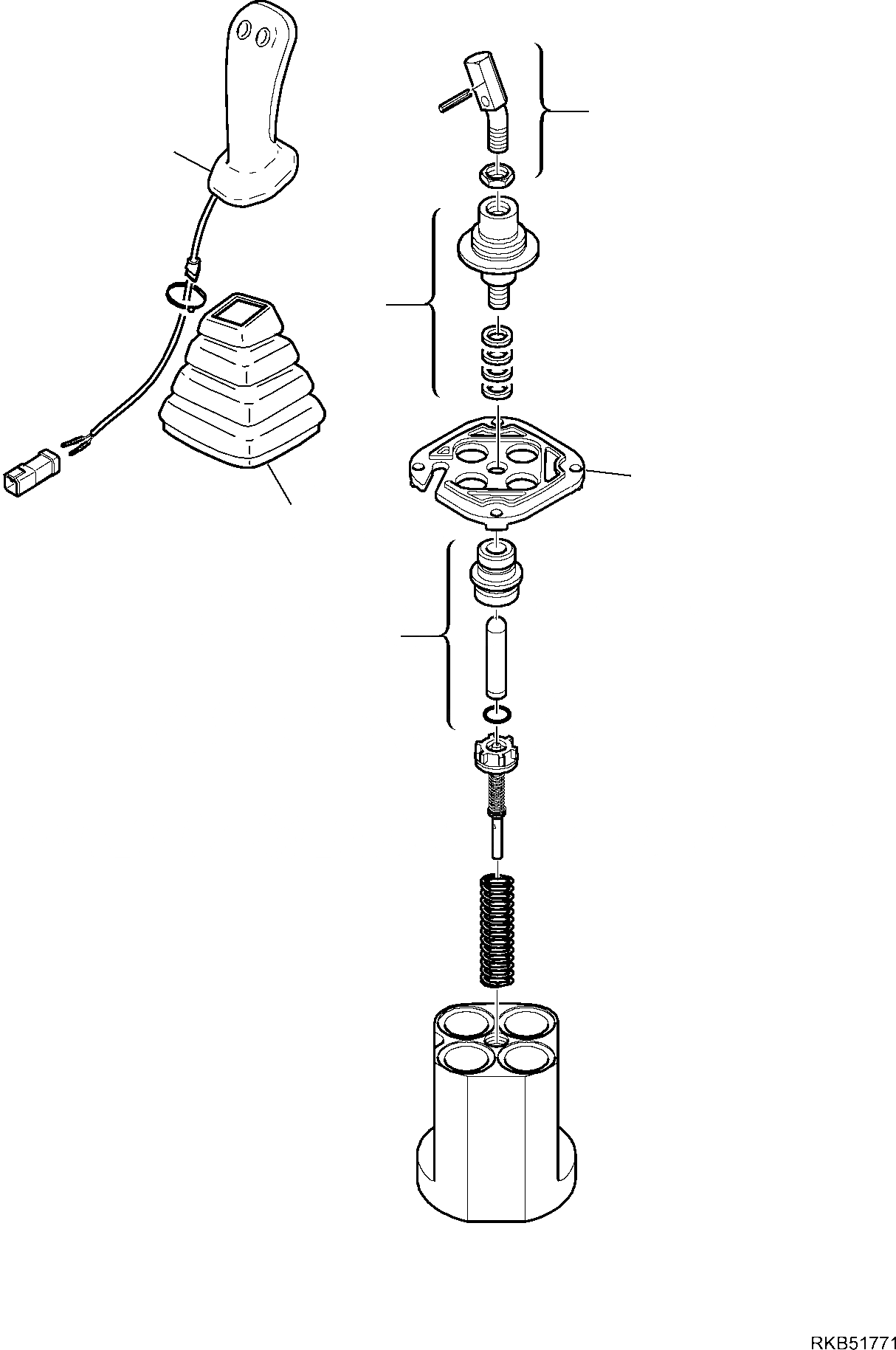 RKB51771